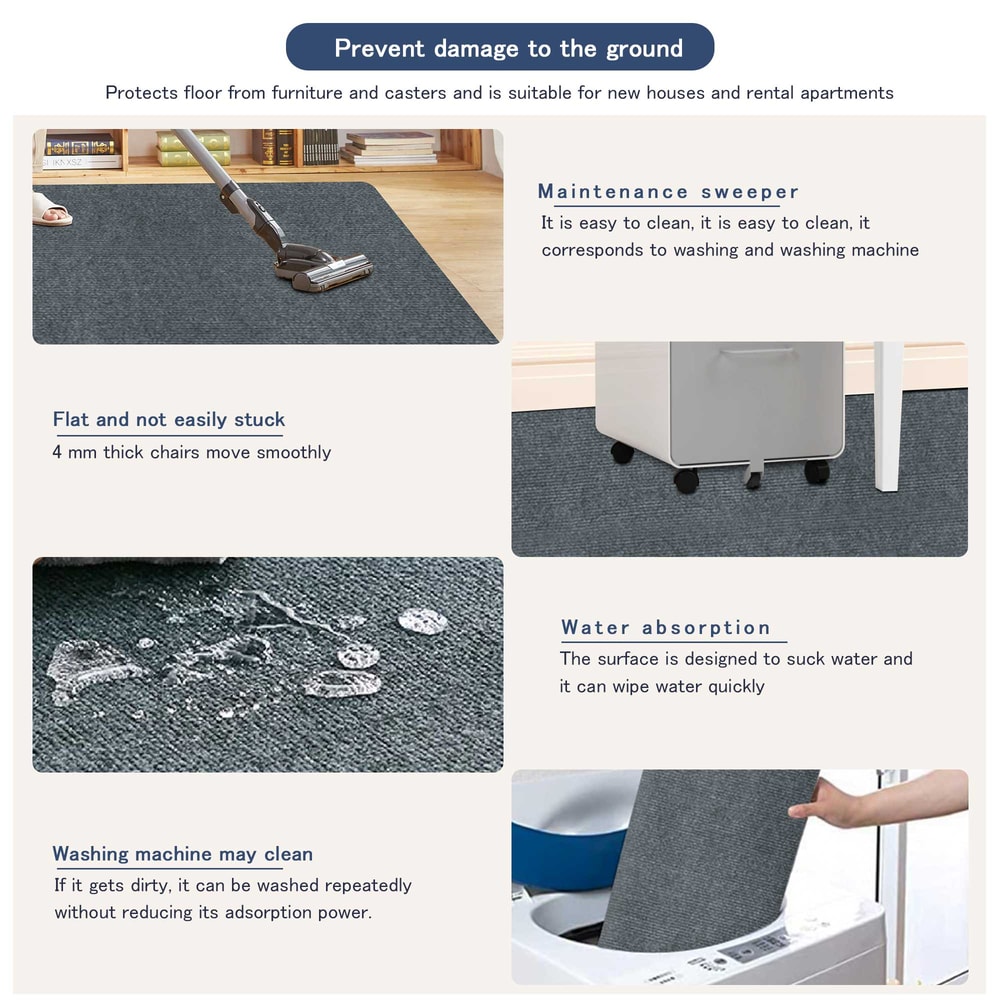 Prevent damage to the ground

Protects floor from furniture and casters and is suitable for new houses and rental apartments

Maintenance sweeper

It is easy to clean, it is easy to clean, it corresponds to washing and washing machine

Flat and not easily stuck

4 mm thick chairs move smoothly

Water absorption

The surface is designed to suck water and it can wipe water quickly

Washing machine may clean

If it gets dirty, it can be washed repeatedly without reducing its adsorption power.