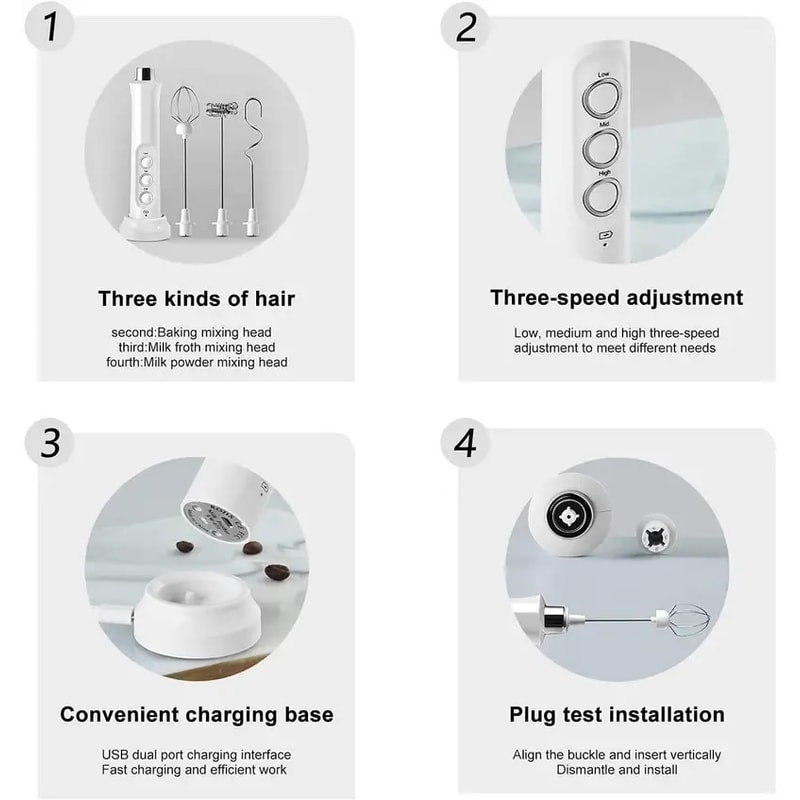 1

Three kinds of hair

second:Baking mixing head
third:Milk froth mixing head
fourth:Milk powder mixing head

2

Low
Mid
High

Three-speed adjustment

Low, medium and high three-speed adjustment to meet different needs

3

Convenient charging base

USB dual port charging interface
Fast charging and efficient work

4

Plug test installation

Align the buckle and insert vertically
Dismantle and install