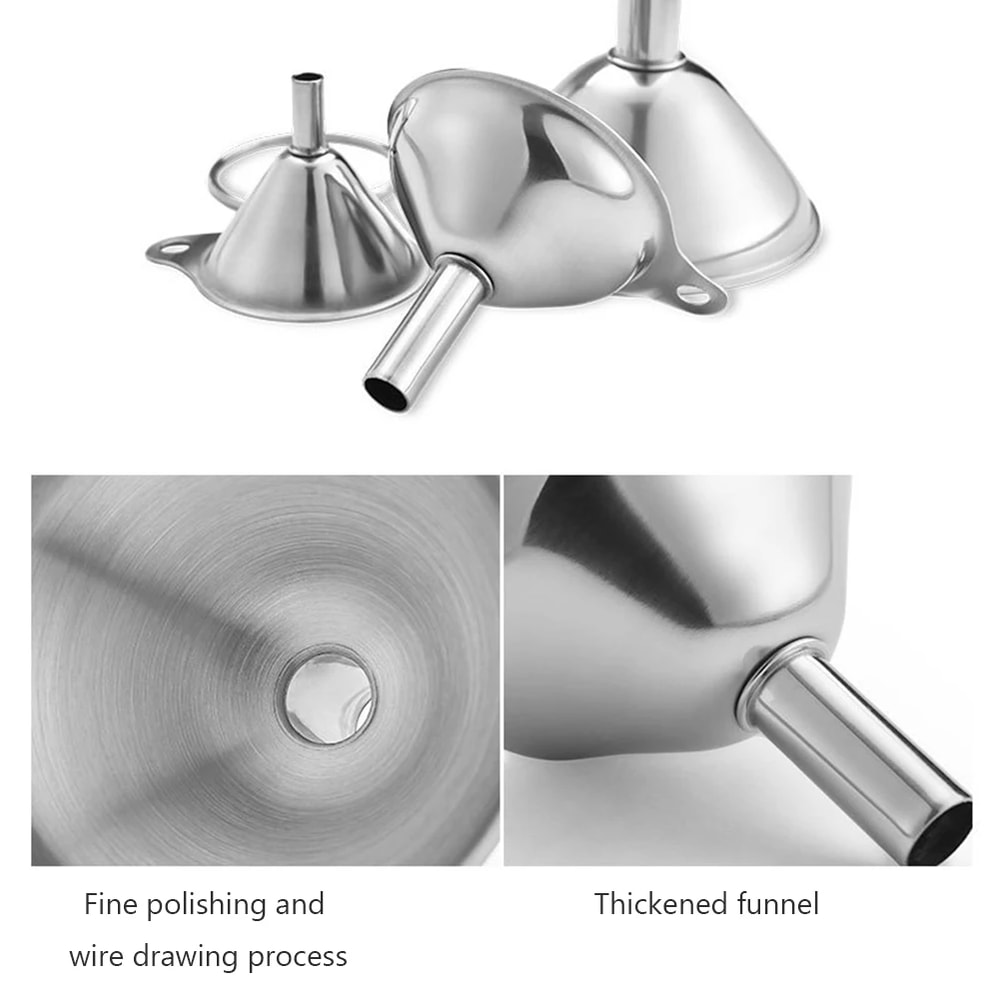 Fine polishing and wire drawing process

Thickened funnel