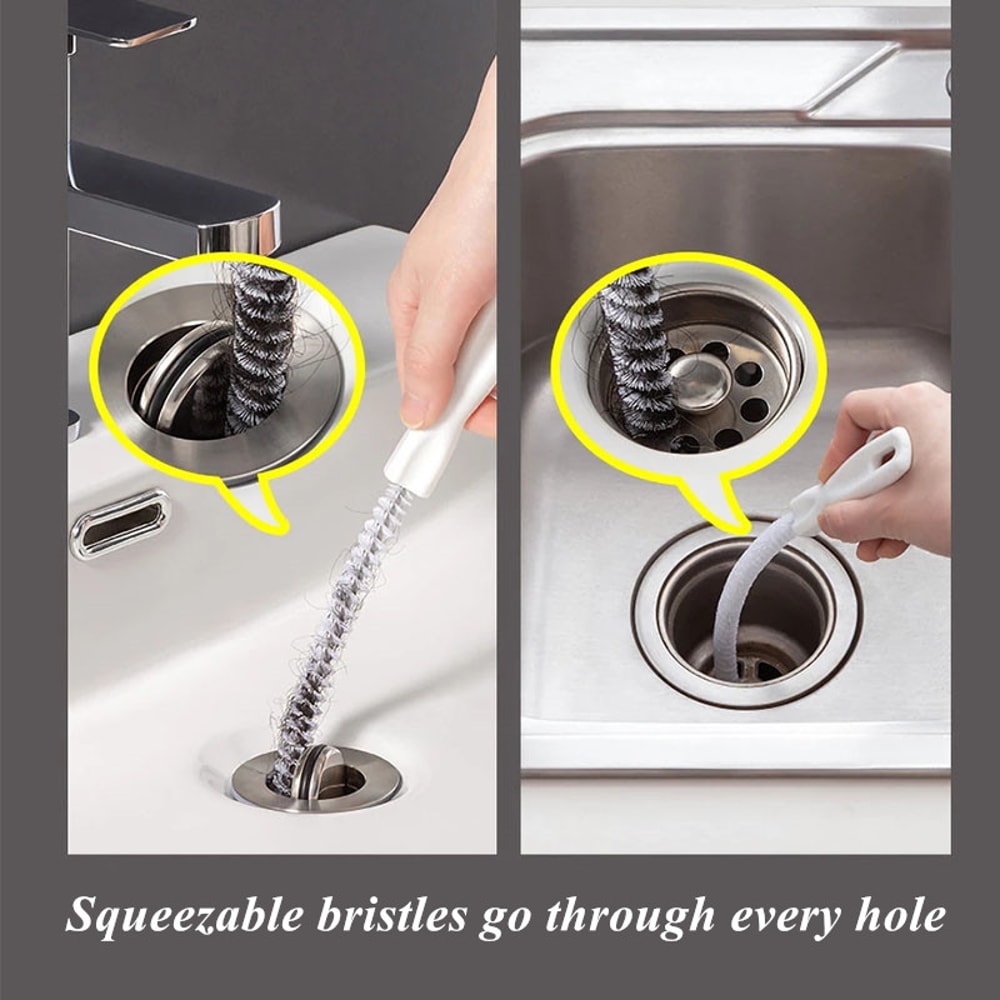 Squeezable bristles go through every hole