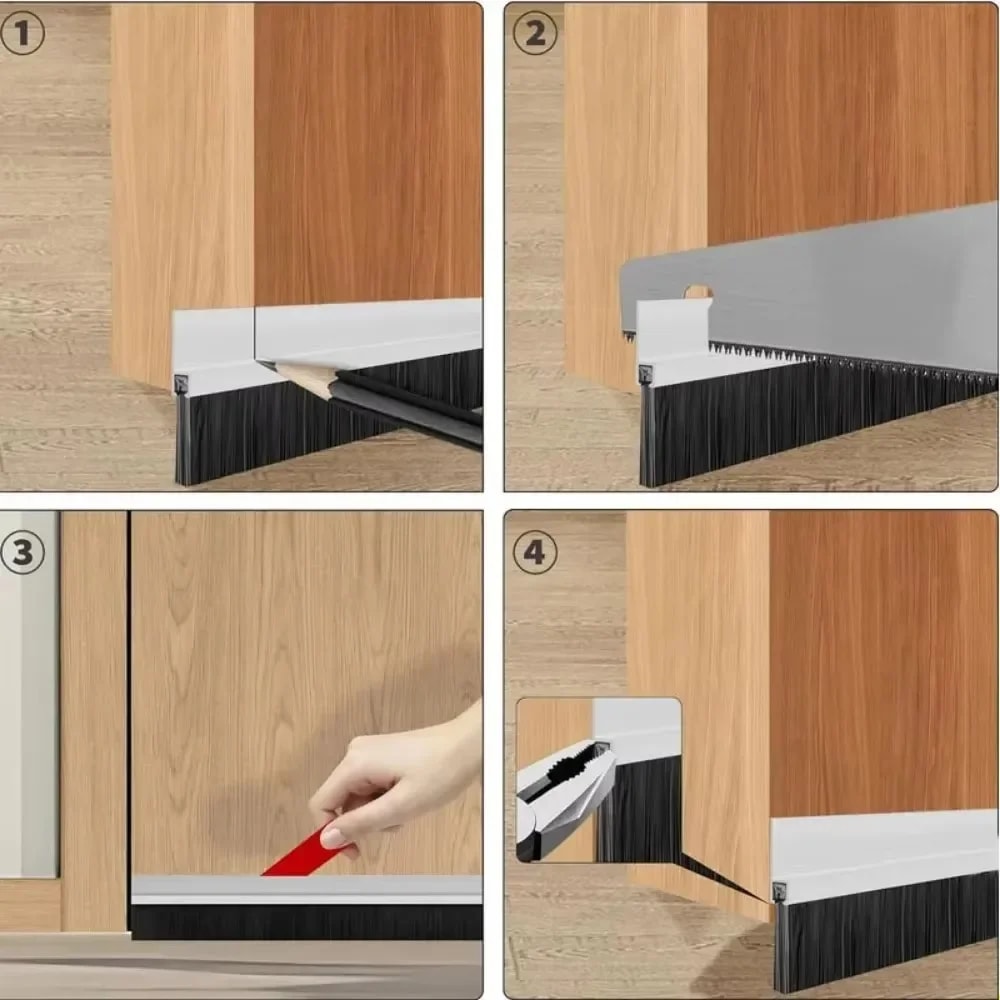 1

2

3

4