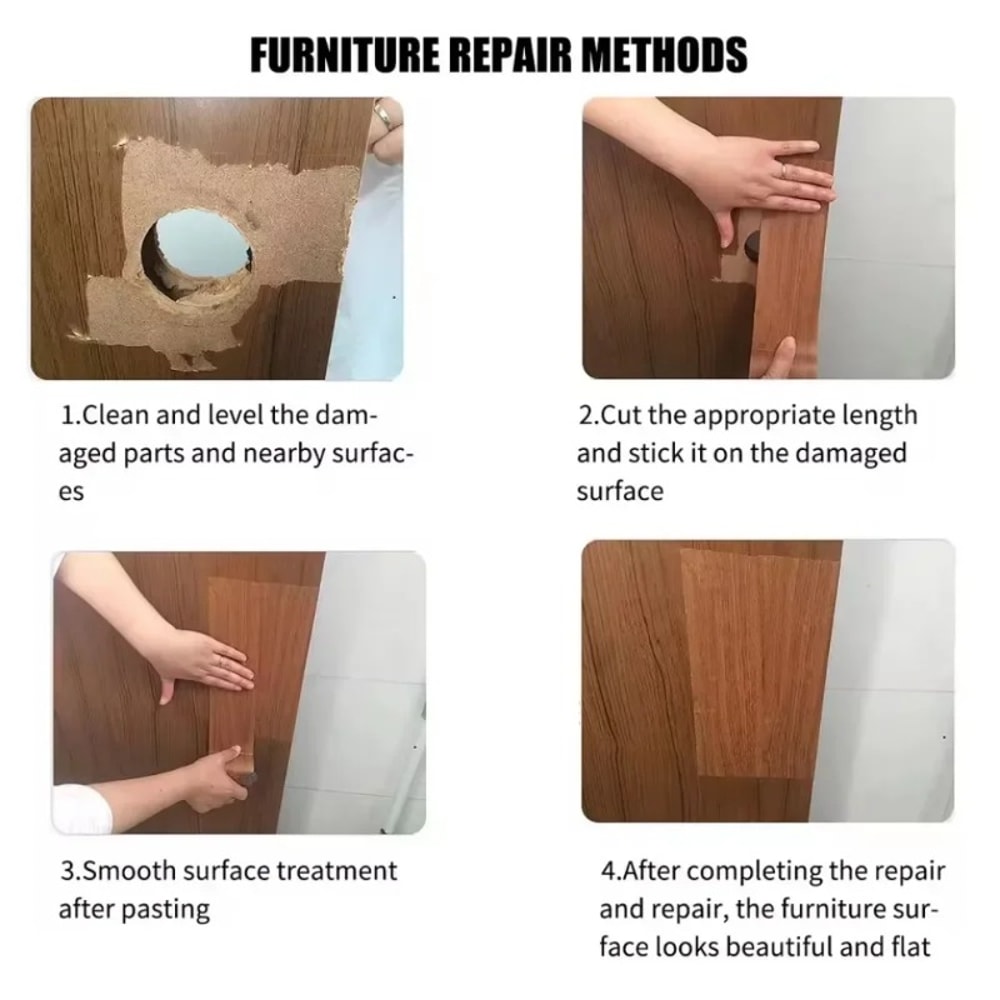 FURNITURE REPAIR METHODS

1.Clean and level the damaged parts and nearby surfaces

2.Cut the appropriate length and stick it on the damaged surface

3.Smooth surface treatment after pasting

4.After completing the repair and repair, the furniture surface looks beautiful and flat