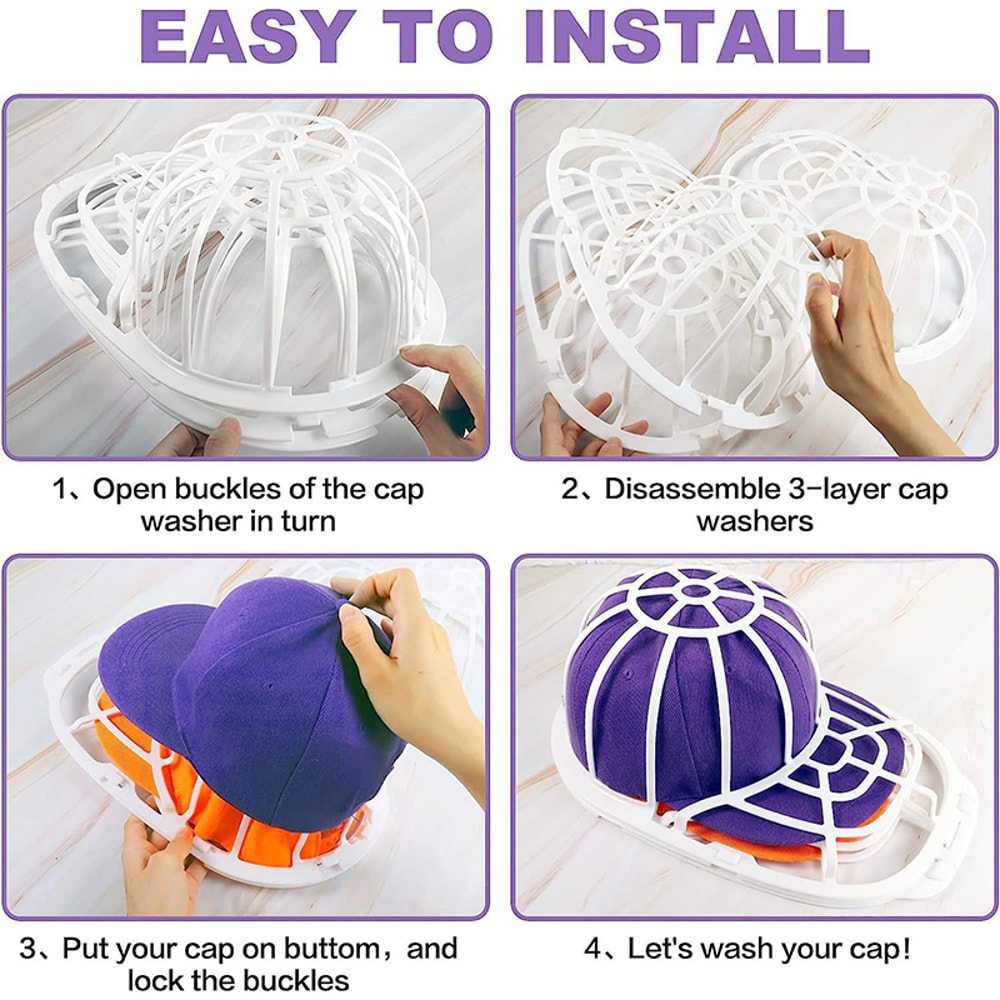 EASY TO INSTALL

1、Open buckles of the cap washer in turn

2、Disassemble 3-layer cap washers

3、Put your cap on buttom，and lock the buckles

4、Let's wash your cap!