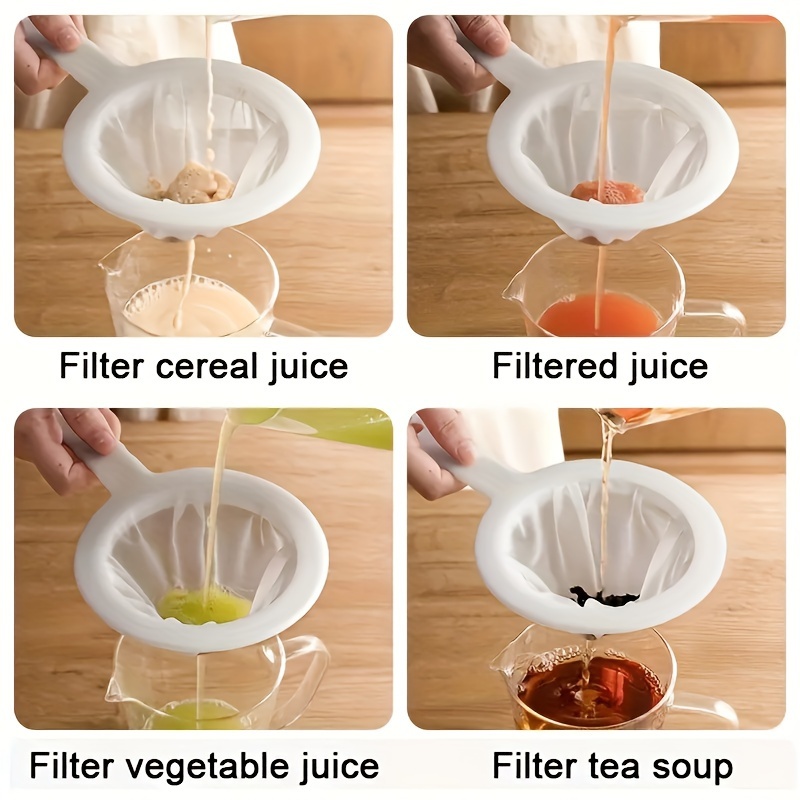 Filter cereal juice

Filtered juice

Filter vegetable juice

Filter tea soup