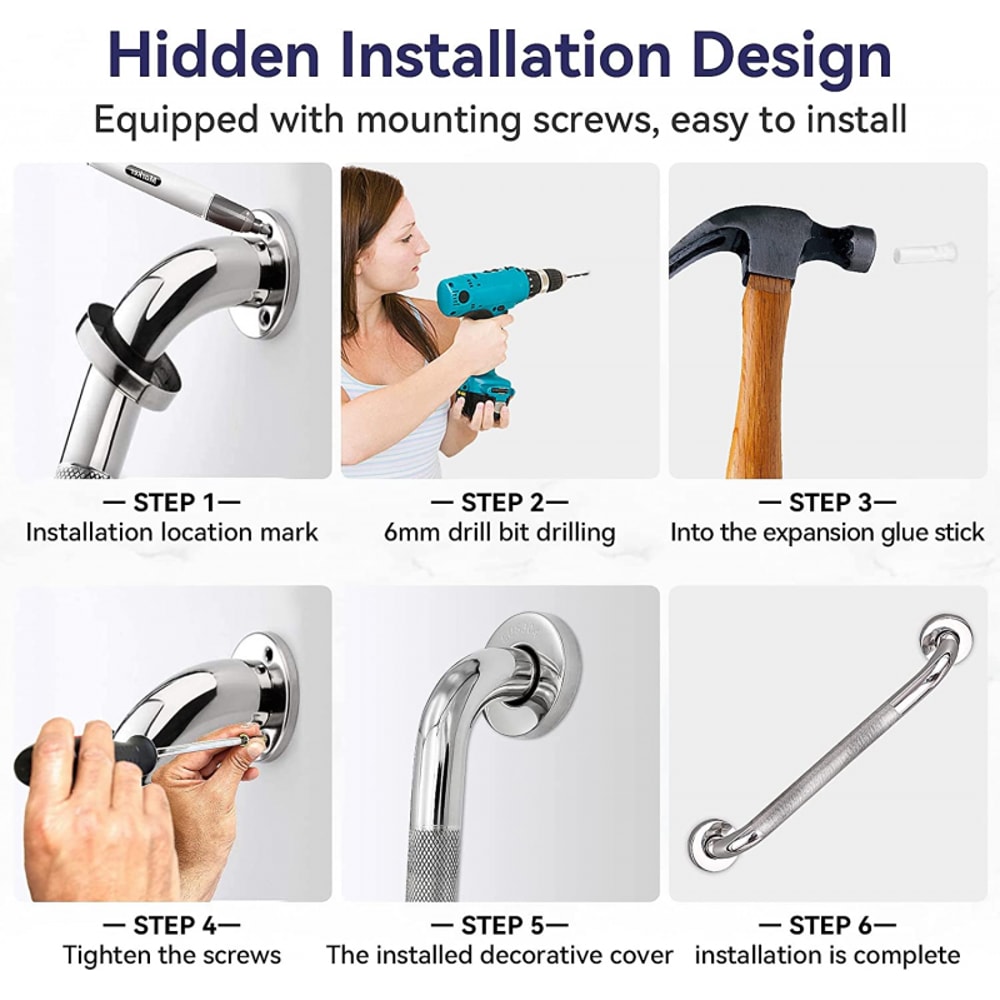 Hidden Installation Design

Equipped with mounting screws, easy to install

— STEP 1—
Installation location mark

— STEP 2—
6mm drill bit drilling

— STEP 3—
Into the expansion glue stick

— STEP 4—
Tighten the screws

— STEP 5—
The installed decorative cover

— STEP 6—
installation is complete