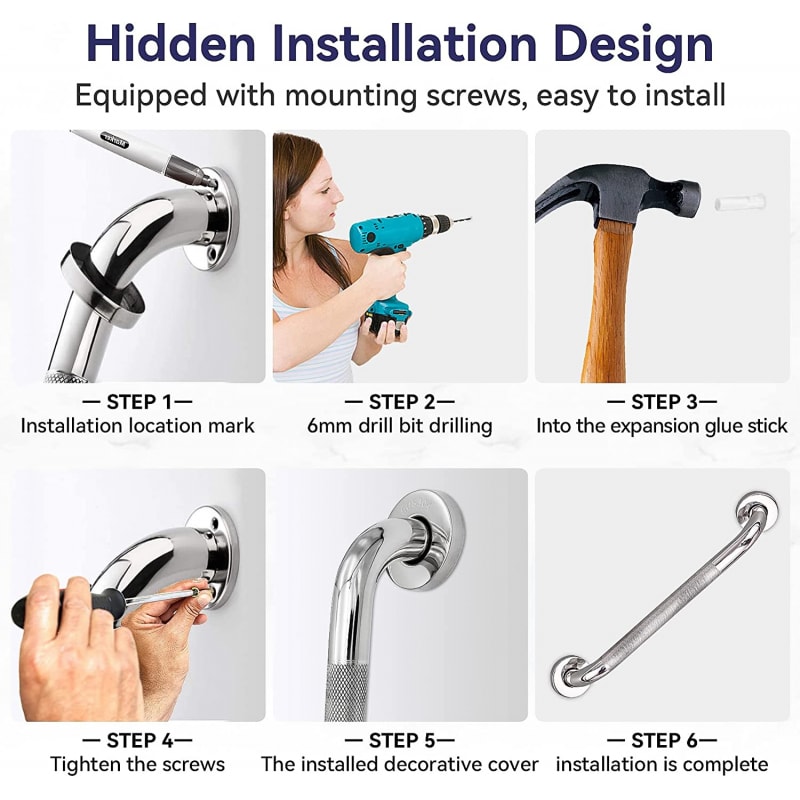 Hidden Installation Design

Equipped with mounting screws, easy to install

— STEP 1—
Installation location mark

— STEP 2—
6mm drill bit drilling

— STEP 3—
Into the expansion glue stick

— STEP 4—
Tighten the screws

— STEP 5—
The installed decorative cover

— STEP 6—
installation is complete