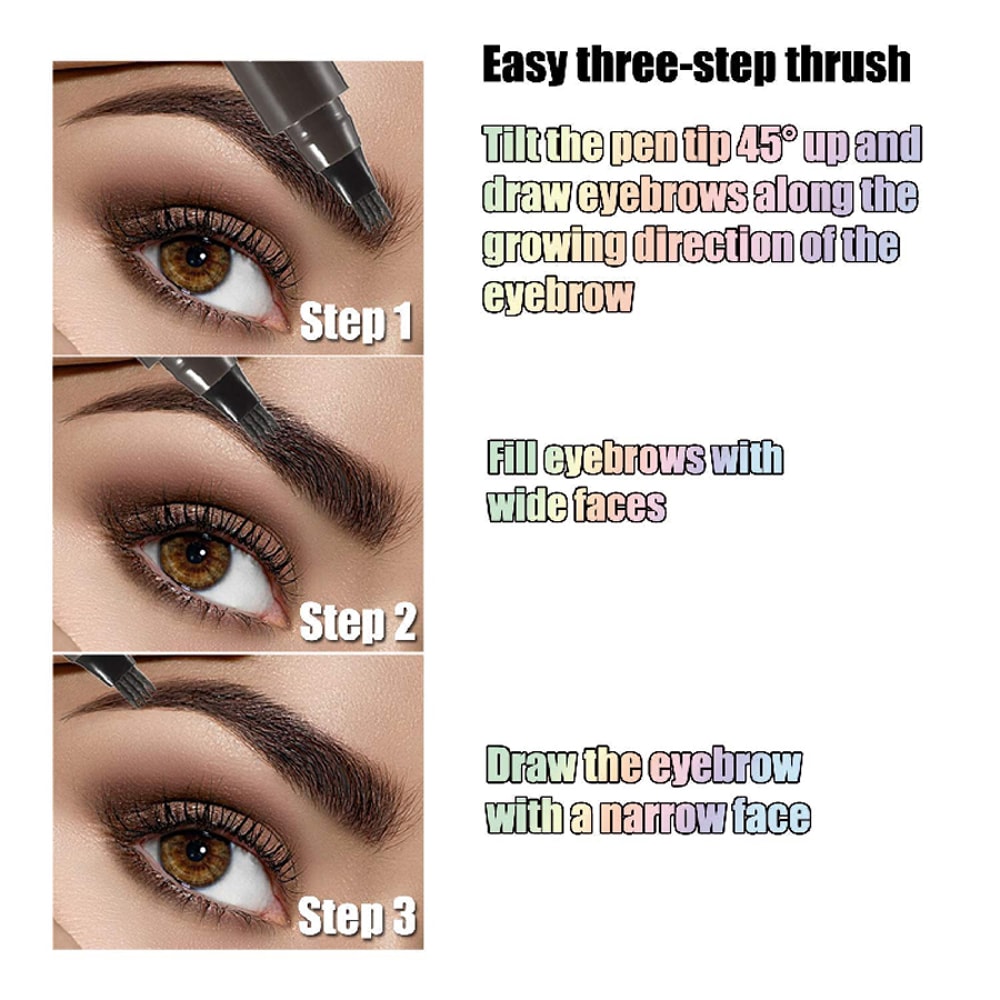 Easy three-step thrush

Step 1

Tilt the pen tip 45° up and draw eyebrows along the growing direction of the eyebrow

Step 2

Fill eyebrows with wide faces

Step 3

Draw the eyebrow with a narrow face