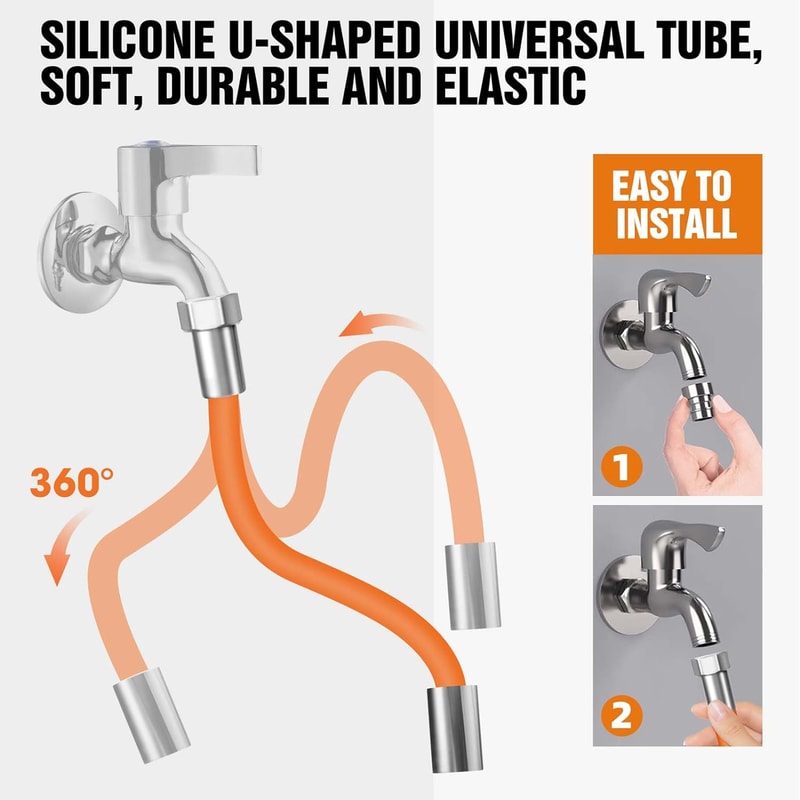 SILICONE U-SHAPED UNIVERSAL TUBE, SOFT, DURABLE AND ELASTIC

360°

EASY TO INSTALL

1

2