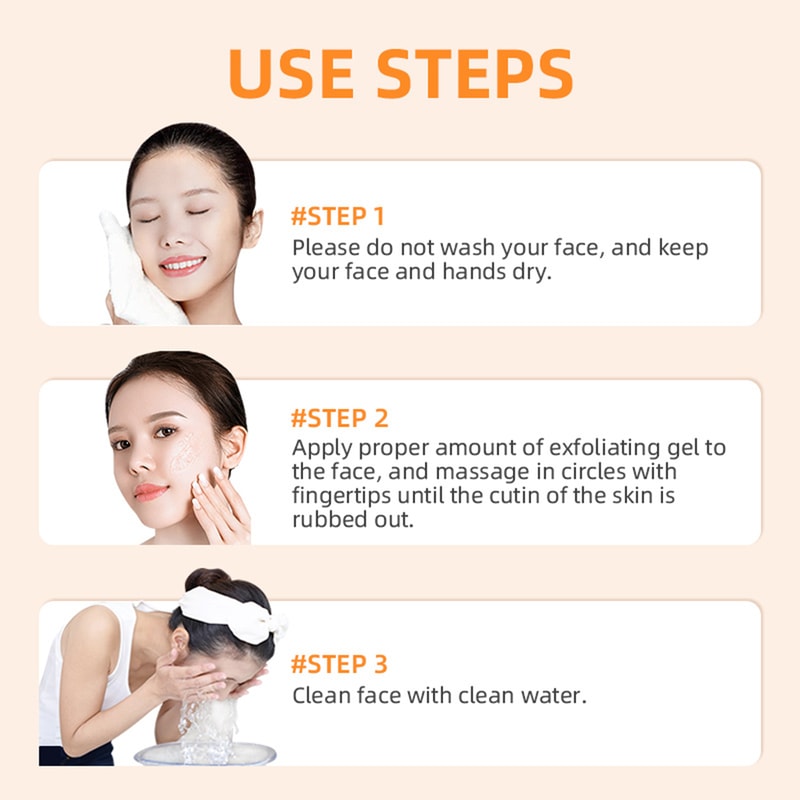 USE STEPS

#STEP 1
Please do not wash your face, and keep your face and hands dry.

#STEP 2
Apply proper amount of exfoliating gel to the face, and massage in circles with fingertips until the cutin of the skin is rubbed out.

#STEP 3
Clean face with clean water.