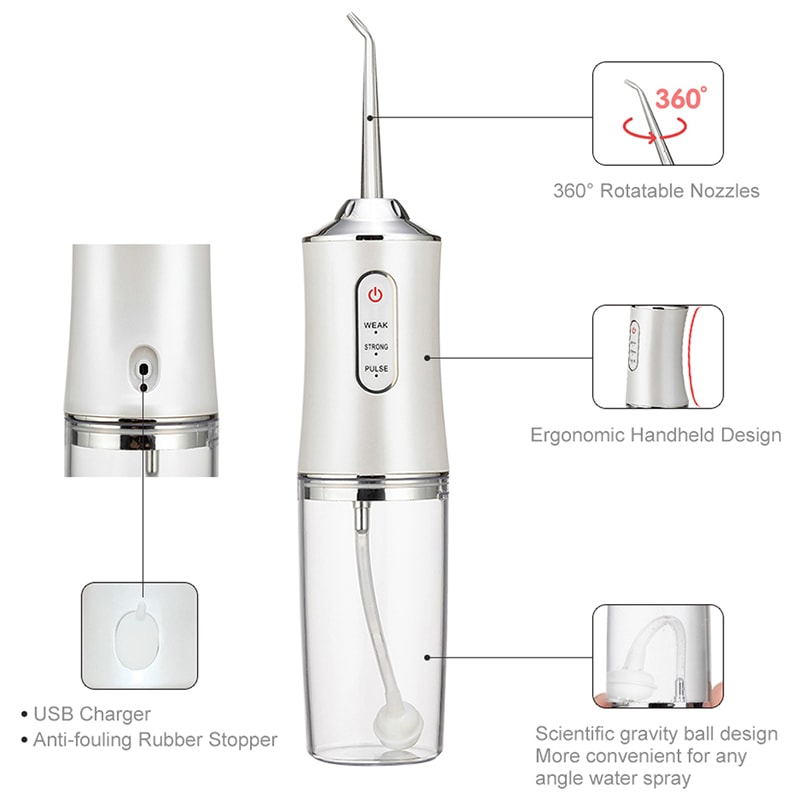 360°

360° Rotatable Nozzles

WEAK
STRONG
PULSE

Ergonomic Handheld Design

• USB Charger
• Anti-fouling Rubber Stopper

Scientific gravity ball design
More convenient for any angle water spray