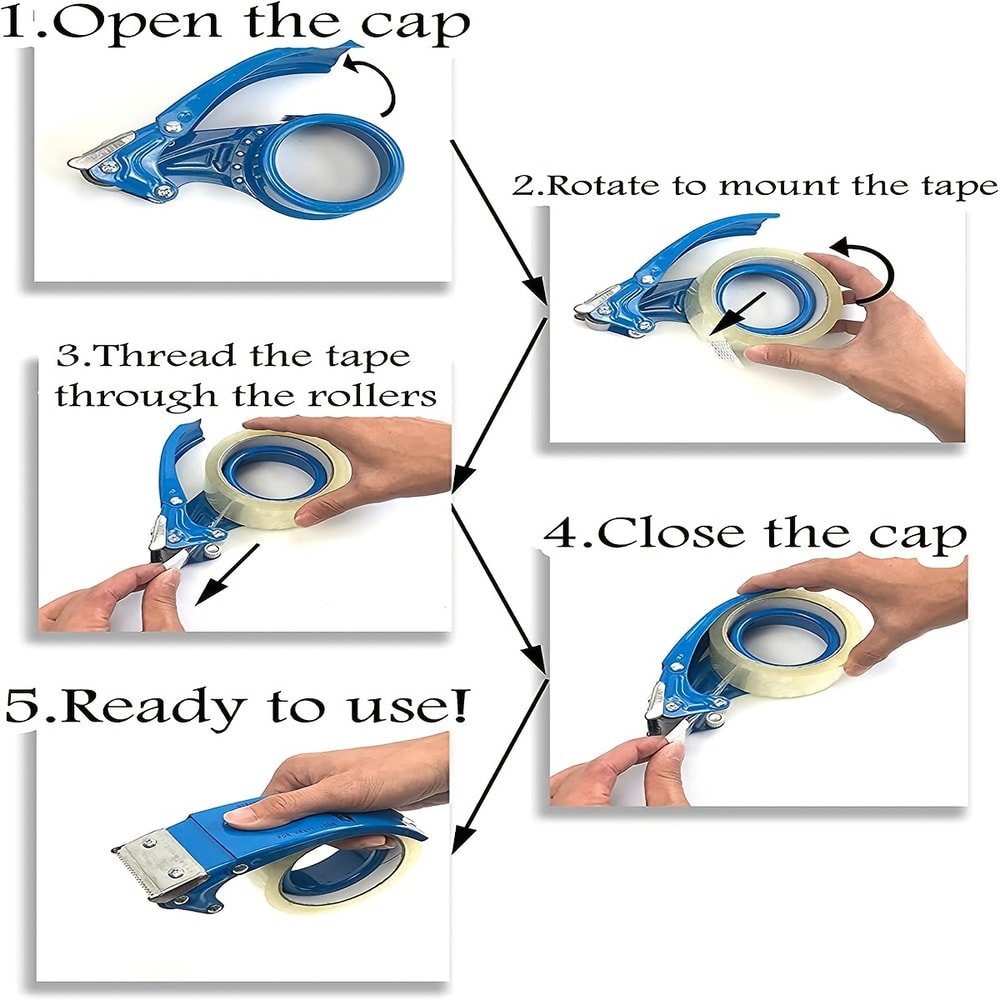 1.Open the cap

2.Rotate to mount the tape

3.Thread the tape through the rollers

4.Close the cap

5.Ready to use!