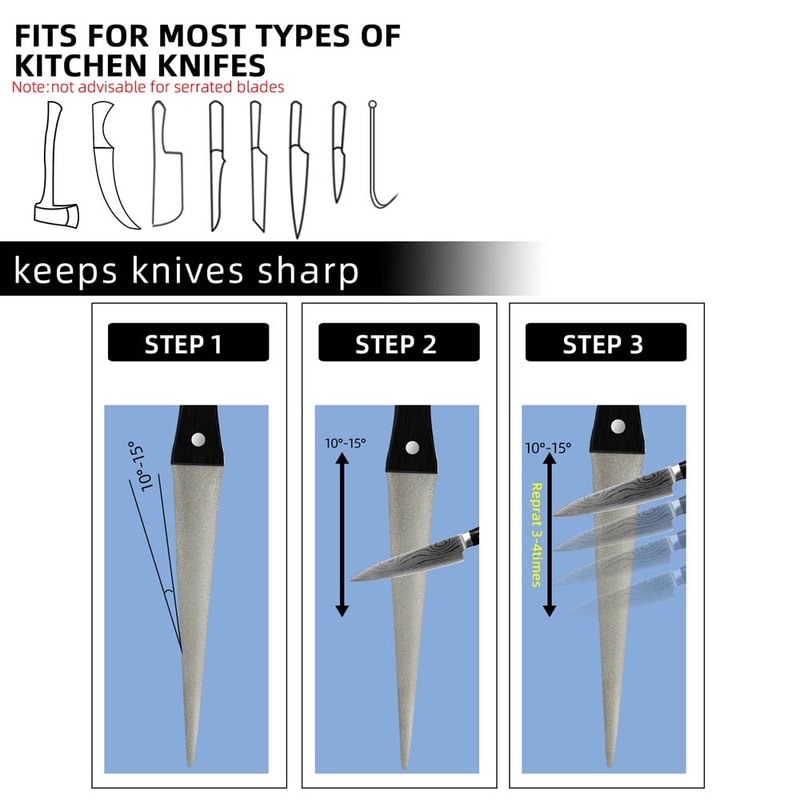 FITS FOR MOST TYPES OF KITCHEN KNIFES
Note:not advisable for serrated blades

keeps knives sharp

STEP 1

10°-15°

STEP 2

10°-15°

STEP 3

10°-15°

Reprat 3-4times