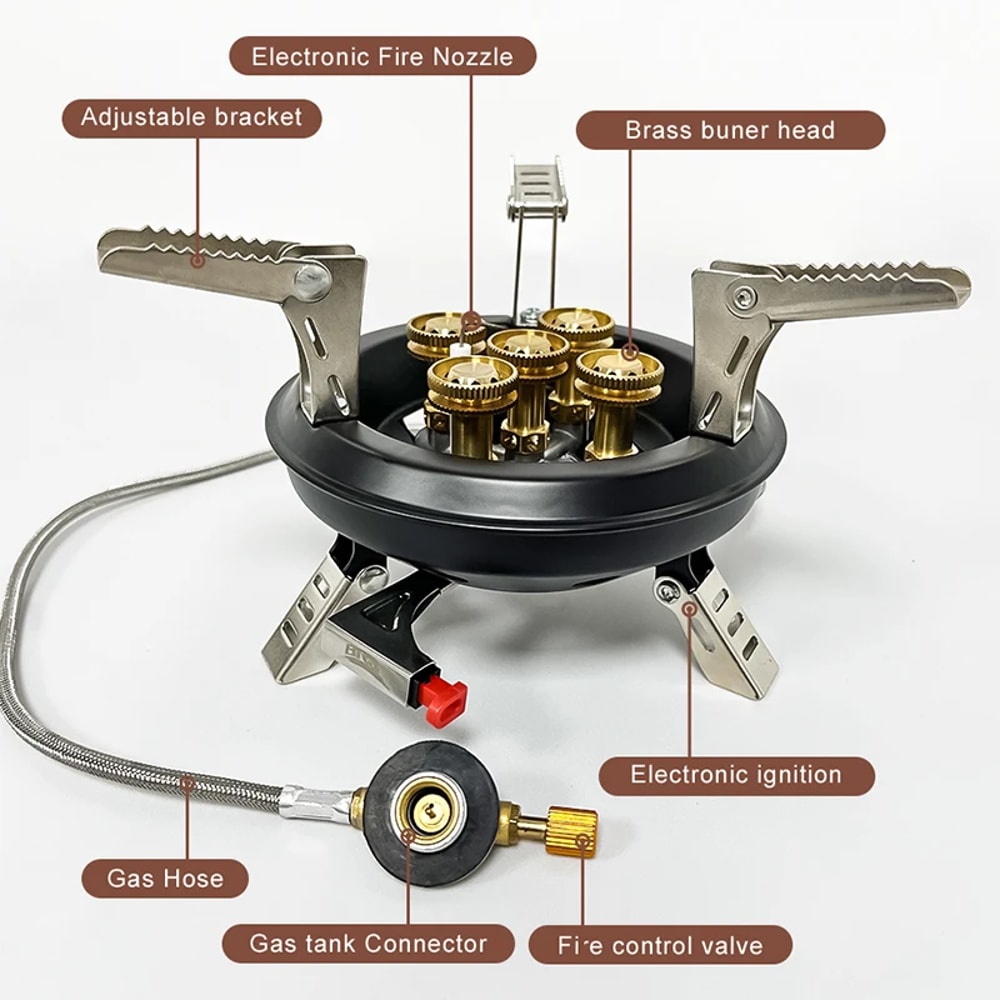 Electronic Fire Nozzle

Adjustable bracket

Brass buner head

Electronic ignition

Gas Hose

Gas tank Connector

Fire control valve