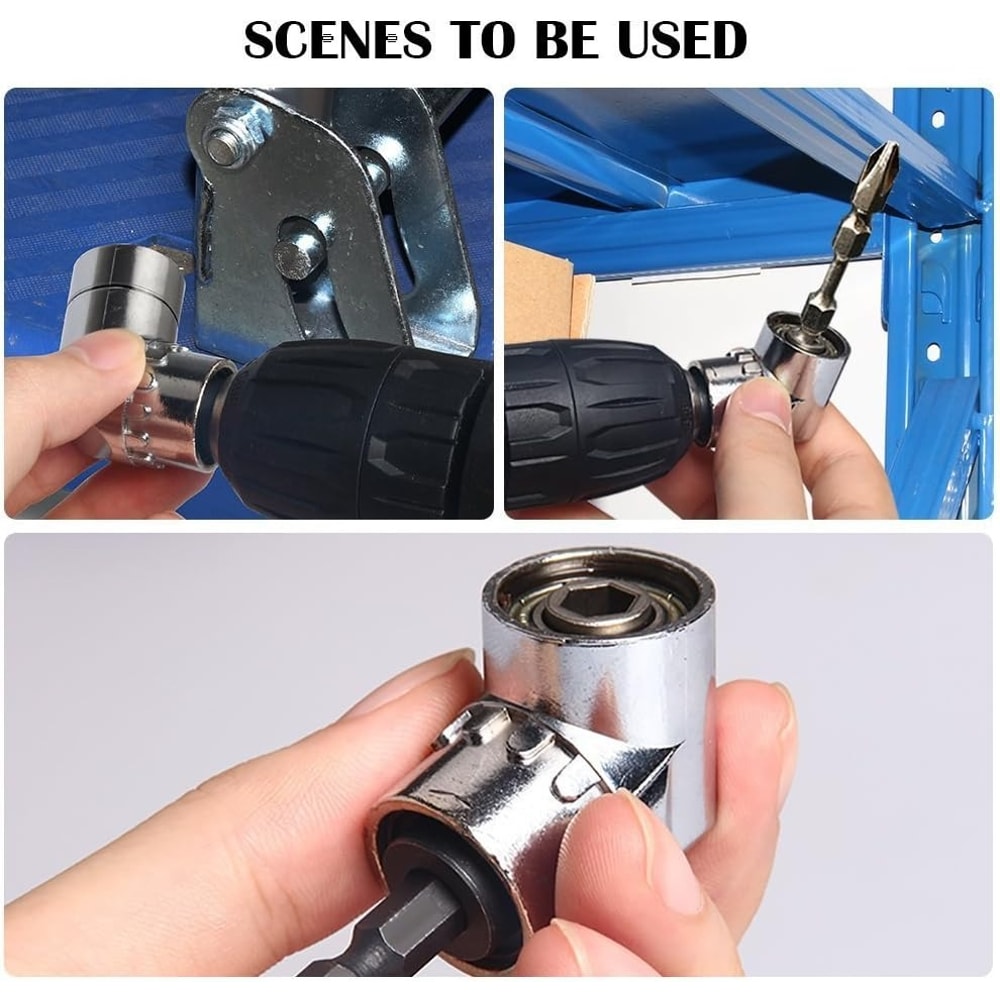 SCENES TO BE USED