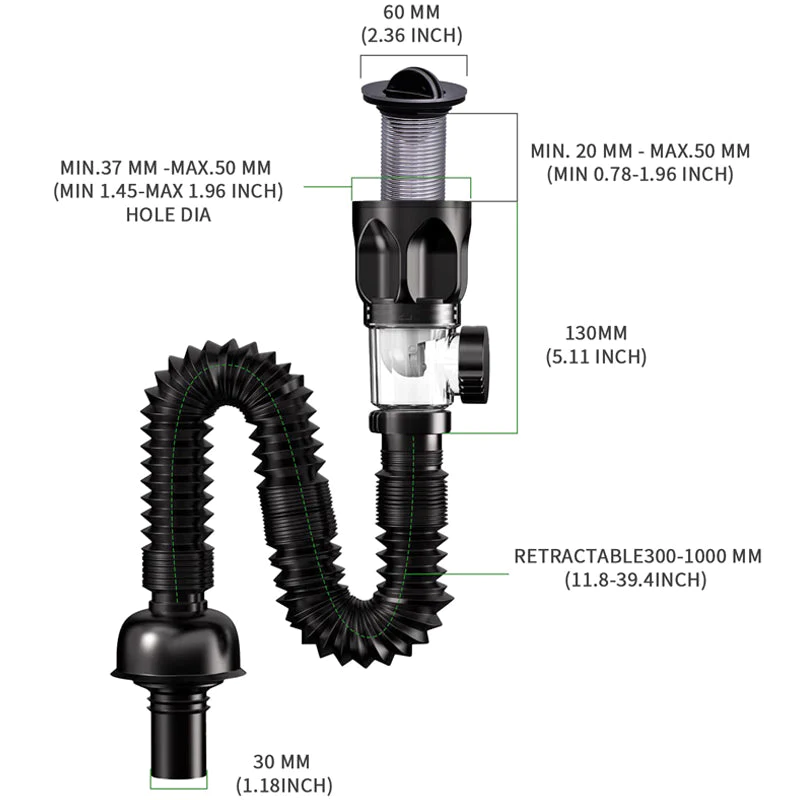 60 MM
(2.36 INCH)

MIN.37 MM -MAX.50 MM
(MIN 1.45-MAX 1.96 INCH)
HOLE DIA

MIN. 20 MM - MAX.50 MM
(MIN 0.78-1.96 INCH)

130MM
(5.11 INCH)

RETRACTABLE300-1000 MM
(11.8-39.4INCH)

30 MM
(1.18INCH)