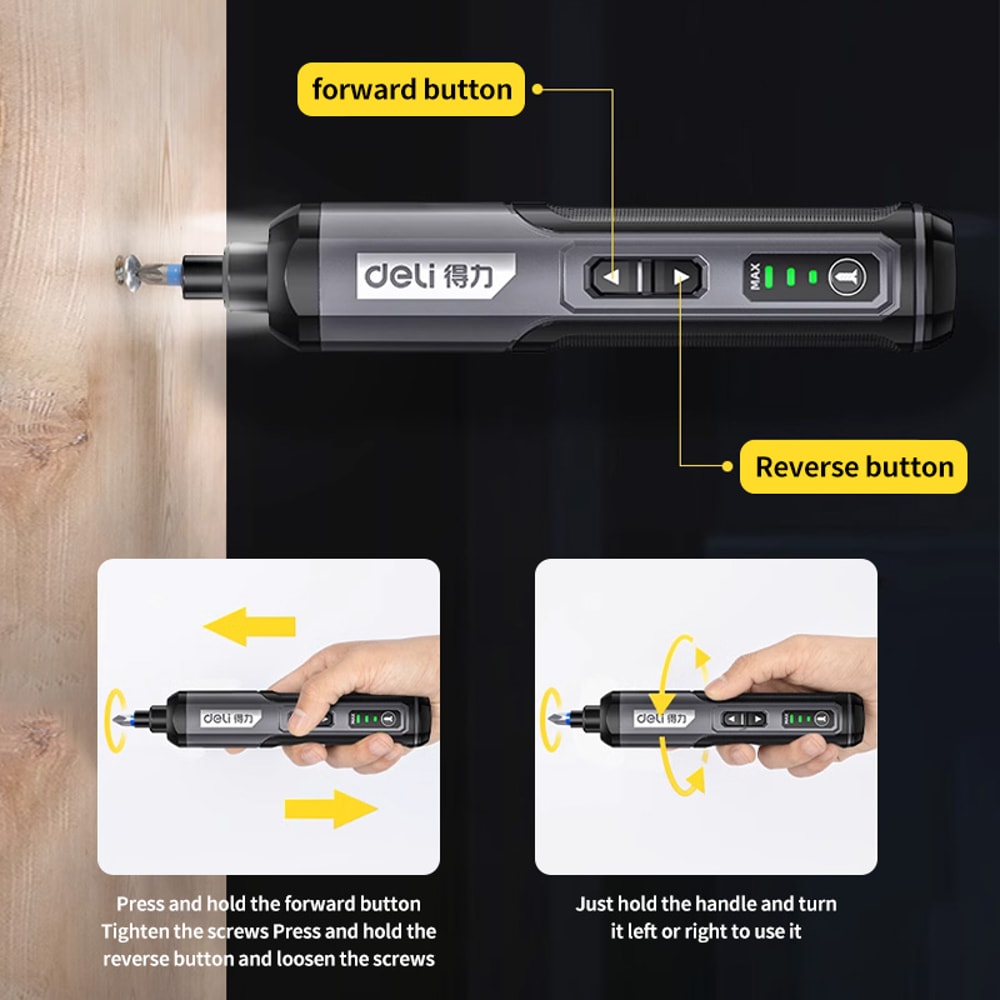 forward button

deli 得力

MAX

Reverse button

deli 得力

deli 得力

Press and hold the forward button Tighten the screws Press and hold the reverse button and loosen the screws

Just hold the handle and turn it left or right to use it