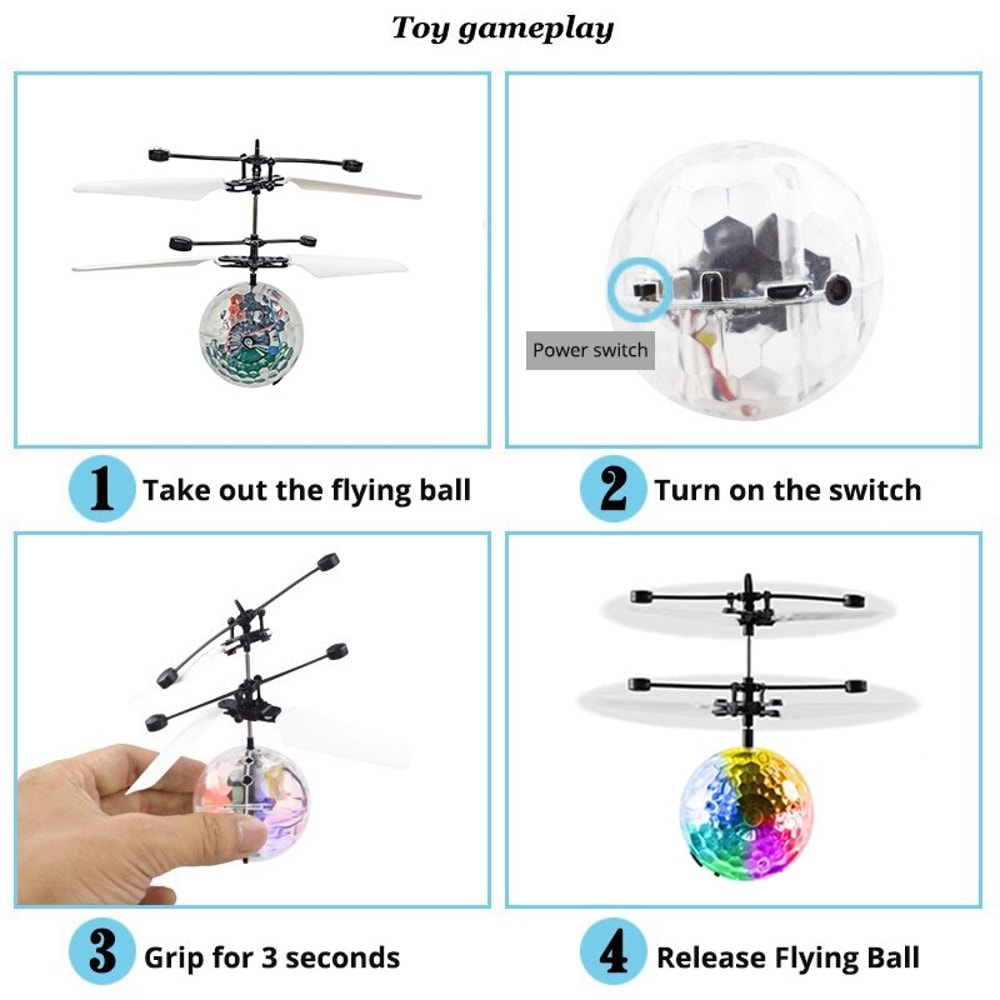 Toy gameplay

Power switch

1 Take out the flying ball

2 Turn on the switch

3 Grip for 3 seconds

4 Release Flying Ball