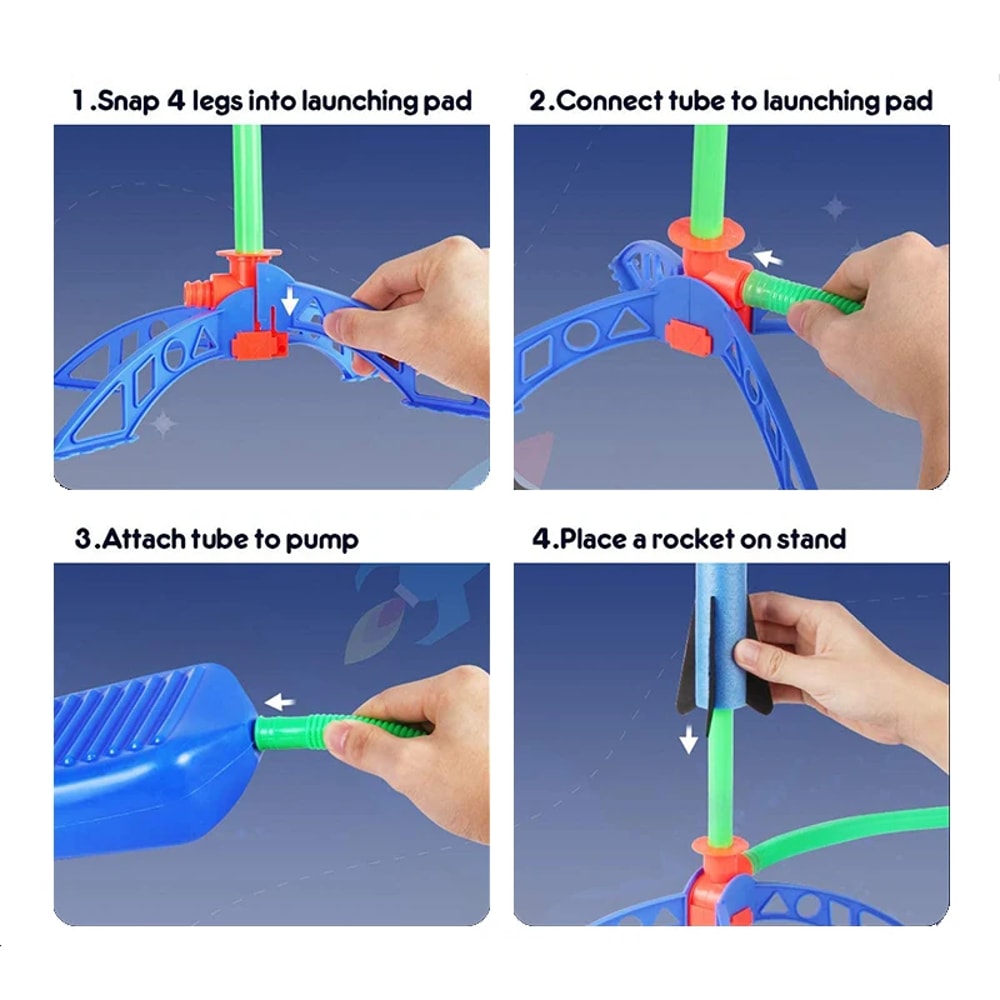 1.Snap 4 legs into launching pad

2.Connect tube to launching pad

3.Attach tube to pump

4.Place a rocket on stand