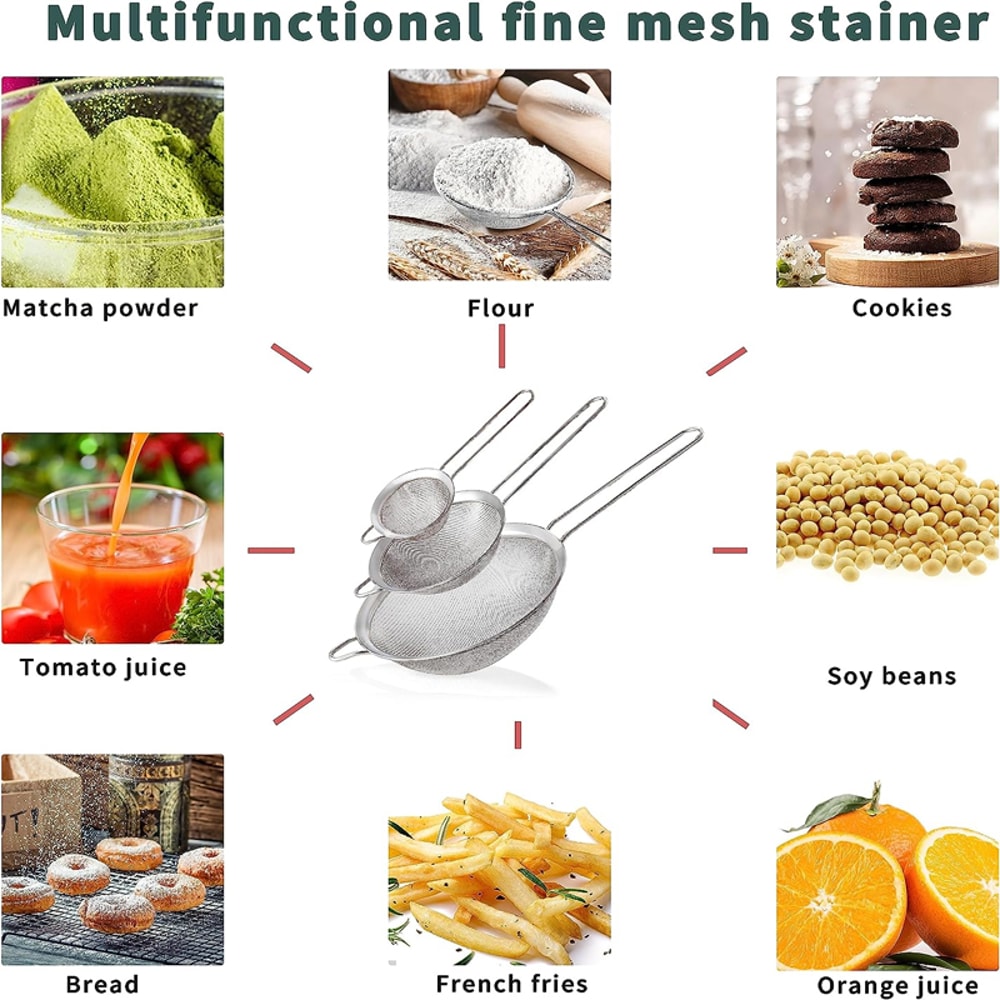 Multifunctional fine mesh stainer

Matcha powder

Flour

Cookies

Tomato juice

Soy beans

Bread

French fries

Orange juice