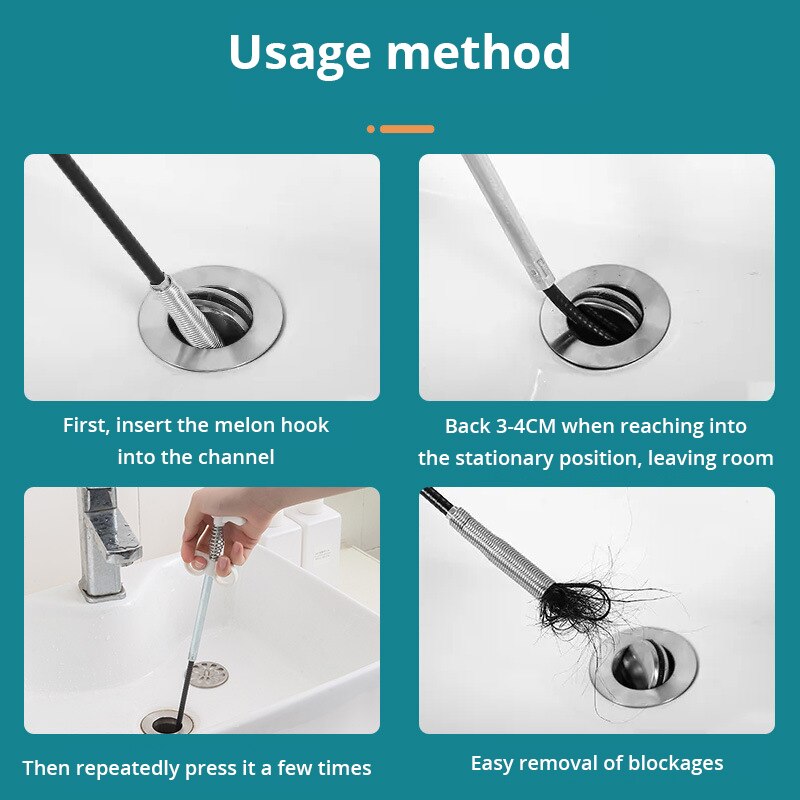 Usage method

First, insert the melon hook into the channel

Back 3-4CM when reaching into the stationary position, leaving room

Then repeatedly press it a few times

Easy removal of blockages