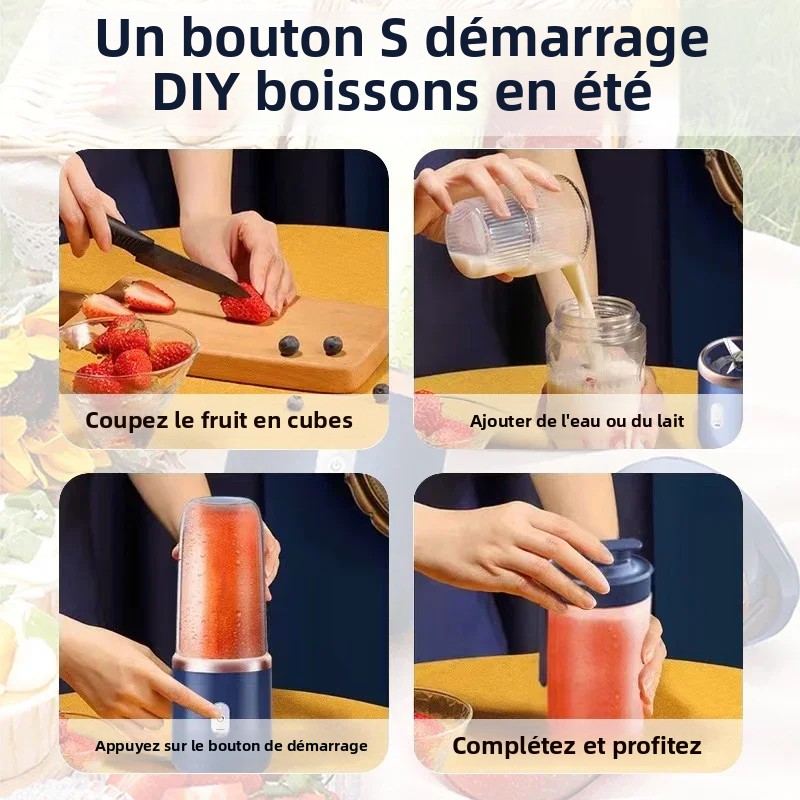 Un bouton S démarrage
DIY boissons en été

Coupez le fruit en cubes

Ajouter de l'eau ou du lait

Appuyez sur le bouton de démarrage

Complétez et profitez