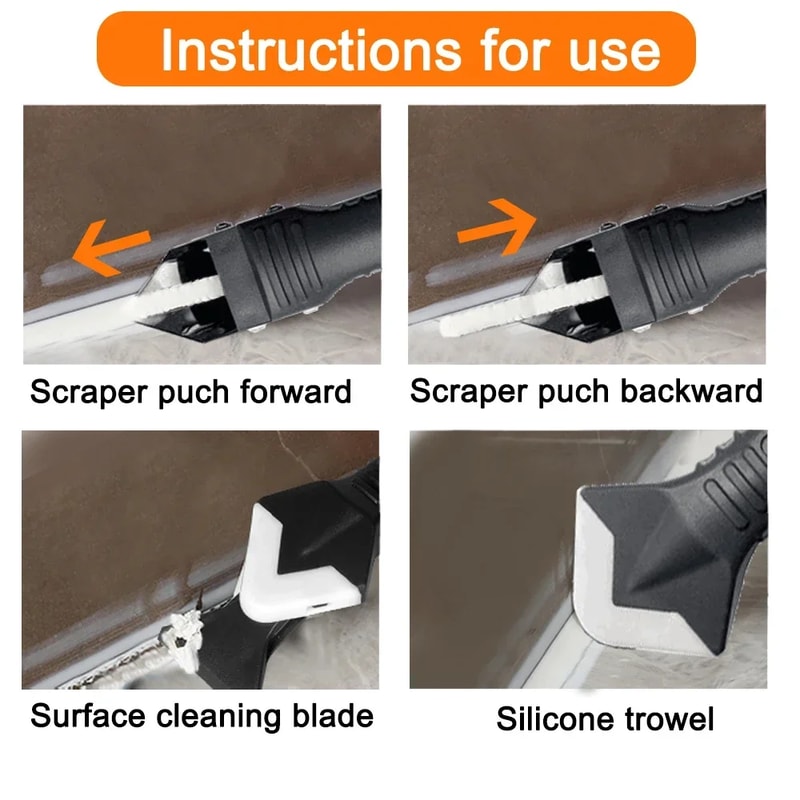 Instructions for use

Scraper puch forward

Scraper puch backward

Surface cleaning blade

Silicone trowel