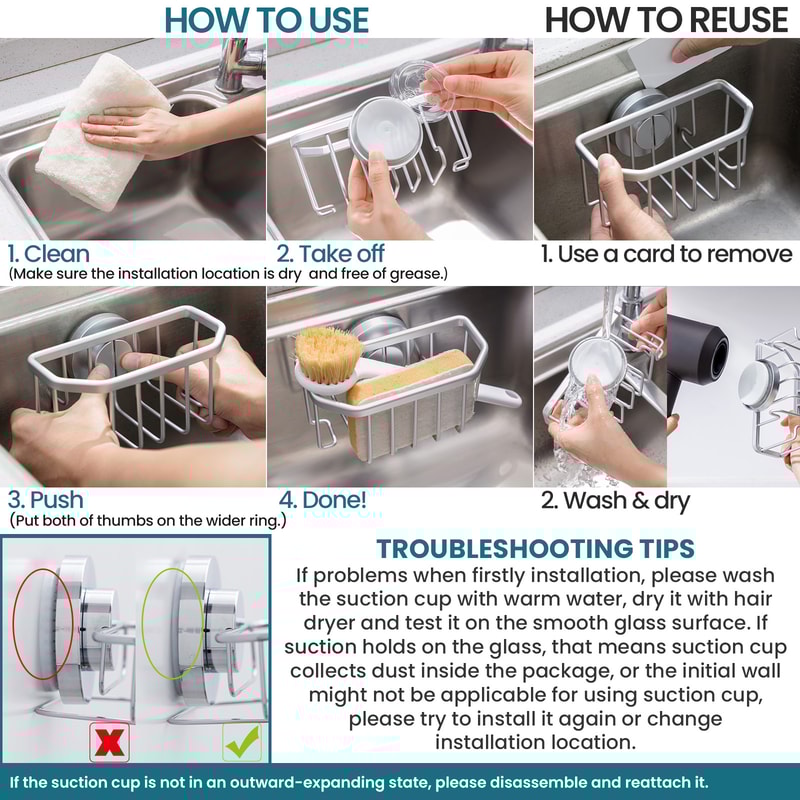 HOW TO USE

HOW TO REUSE

1. Clean
(Make sure the installation location is dry and free of grease.)

2. Take off

1. Use a card to remove

3. Push
(Put both of thumbs on the wider ring.)

4. Done!

2. Wash & dry

TROUBLESHOOTING TIPS
If problems when firstly installation, please wash the suction cup with warm water, dry it with hair dryer and test it on the smooth glass surface. If suction holds on the glass, that means suction cup collects dust inside the package, or the initial wall might not be applicable for using suction cup, please try to install it again or change installation location.

If the suction cup is not in an outward-expanding state, please disassemble and reattach it.