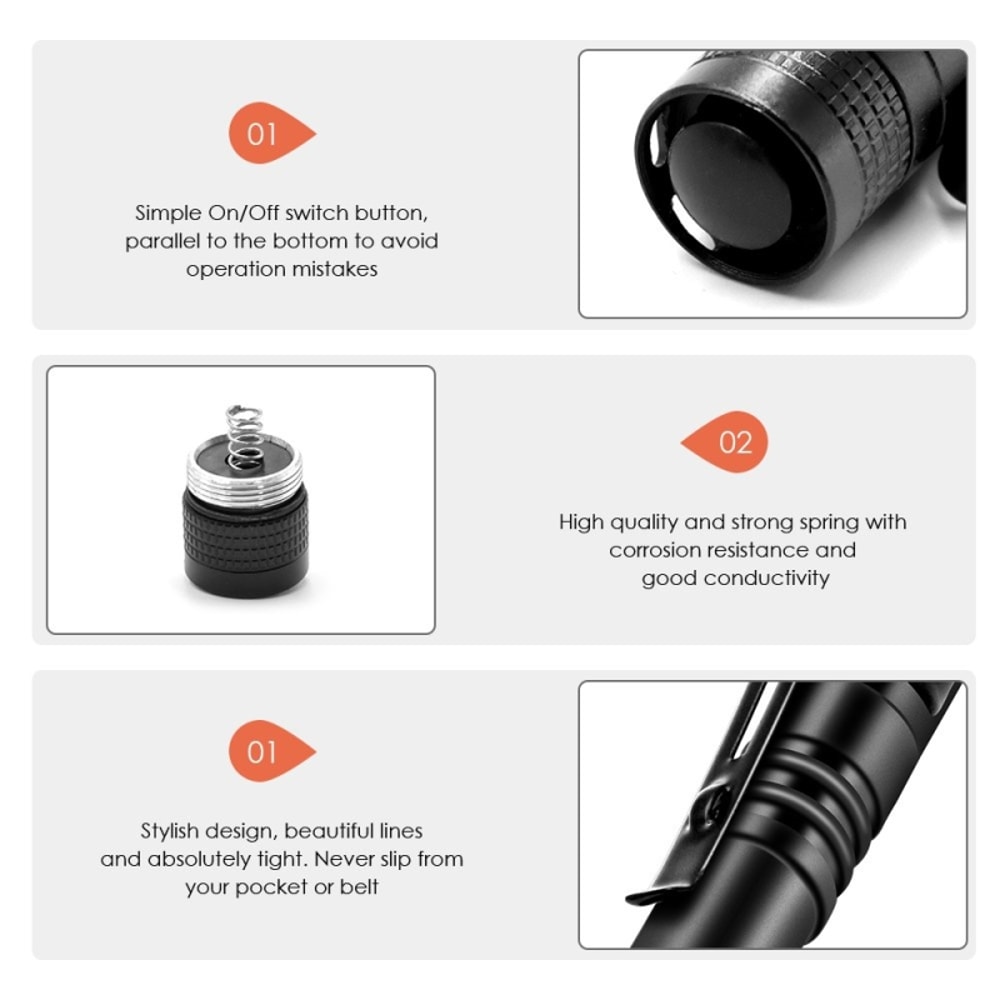 01

Simple On/Off switch button, parallel to the bottom to avoid operation mistakes

02

High quality and strong spring with corrosion resistance and good conductivity

01

Stylish design, beautiful lines and absolutely tight. Never slip from your pocket or belt