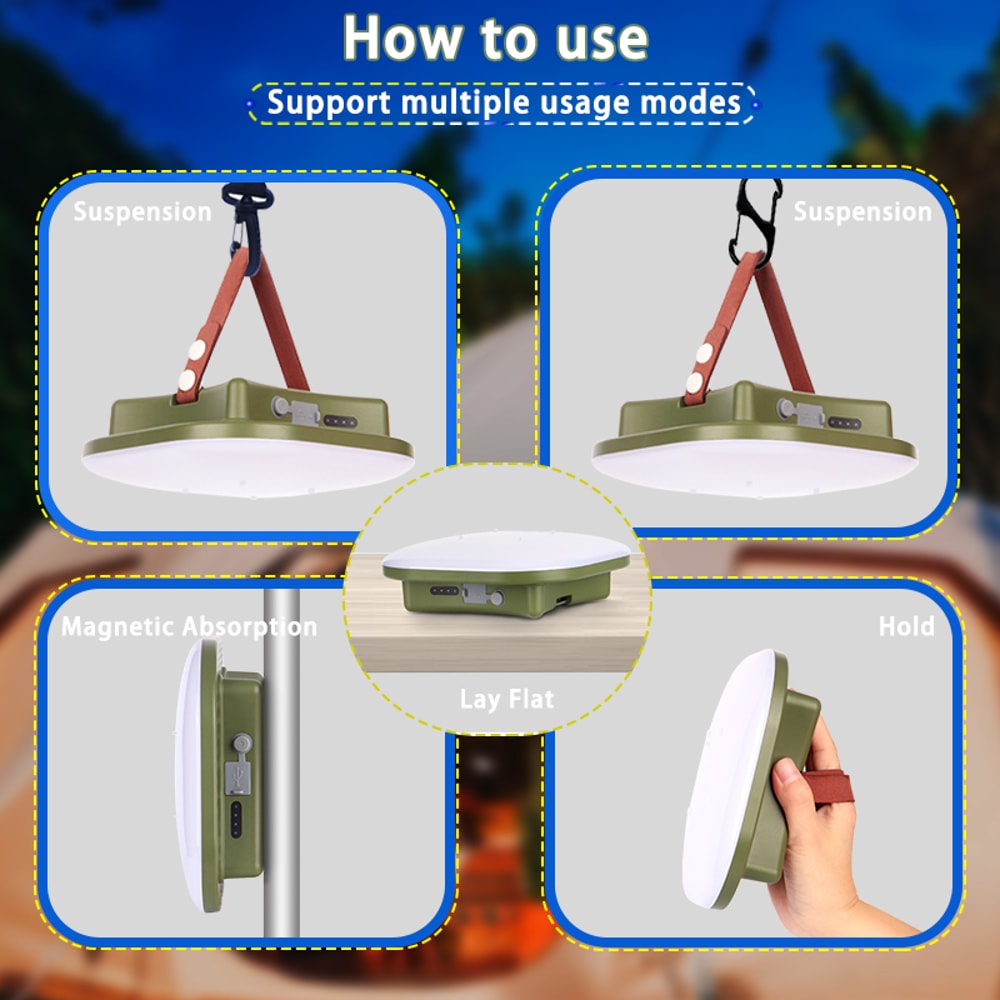 How to use

Support multiple usage modes

Suspension

Suspension

Magnetic Absorption

Lay Flat

Hold