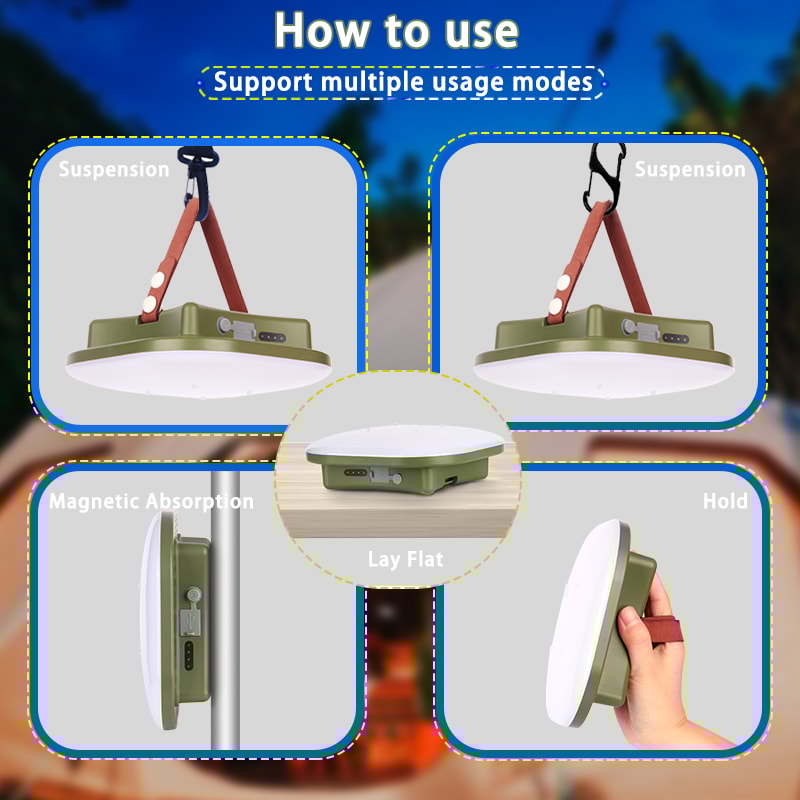 How to use

Support multiple usage modes

Suspension

Suspension

Magnetic Absorption

Lay Flat

Hold