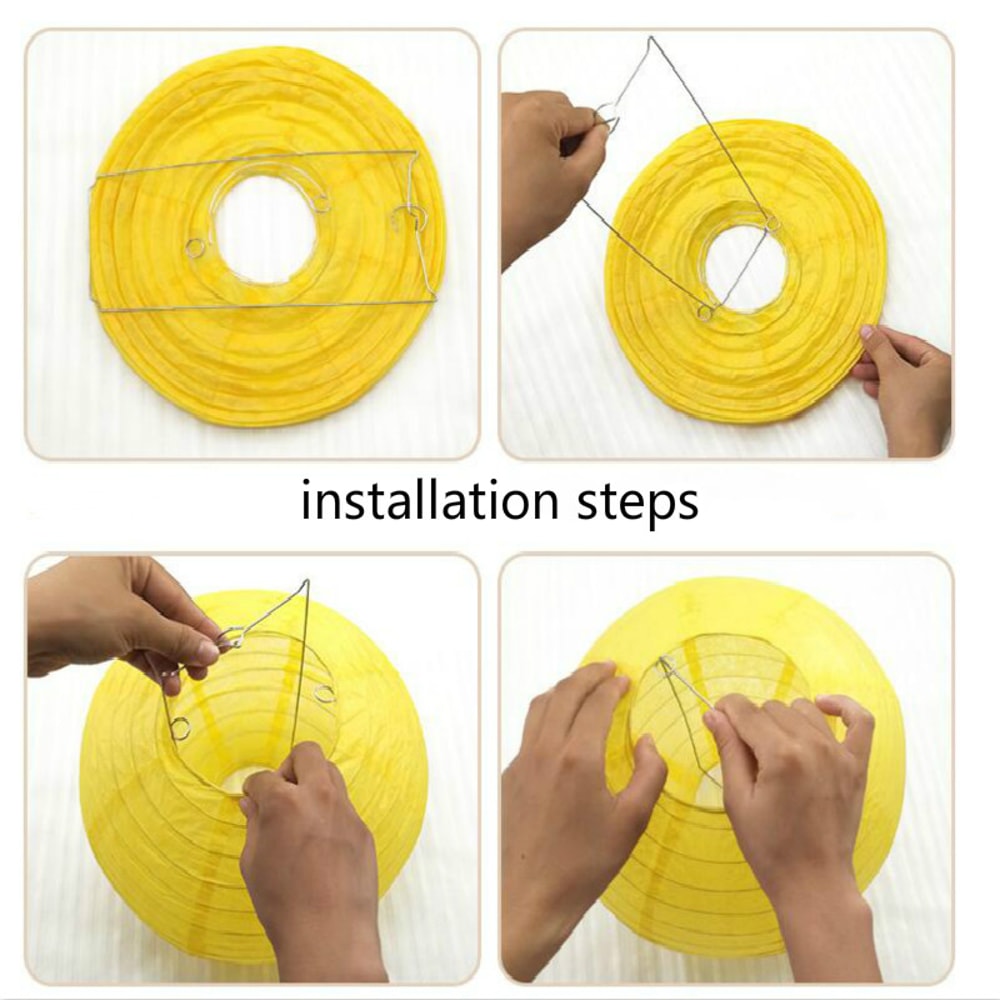 installation steps