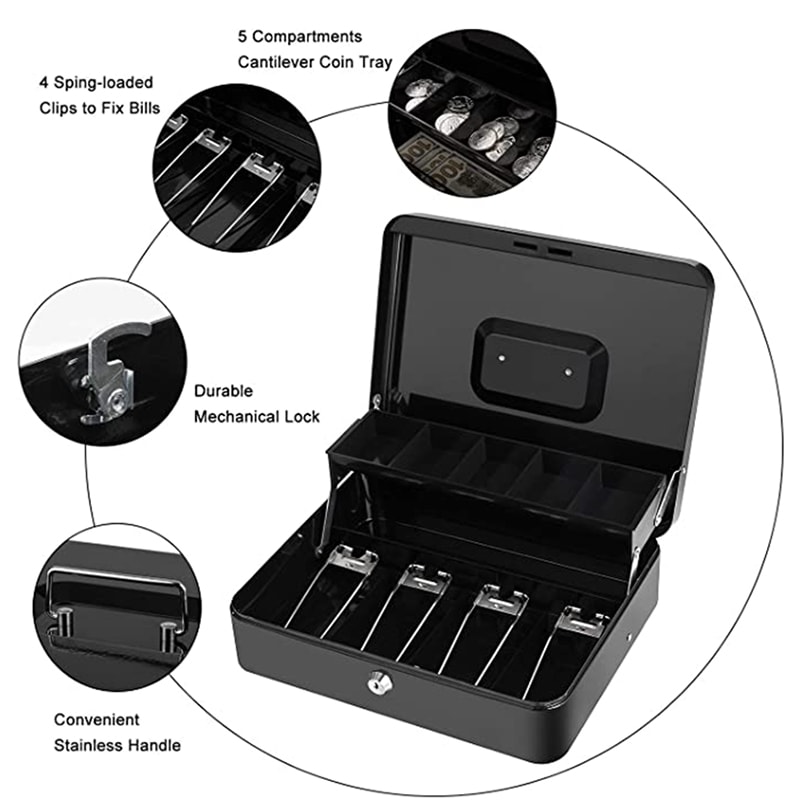 5 Compartments
Cantilever Coin Tray

4 Sping-loaded
Clips to Fix Bills

Durable
Mechanical Lock

Convenient
Stainless Handle