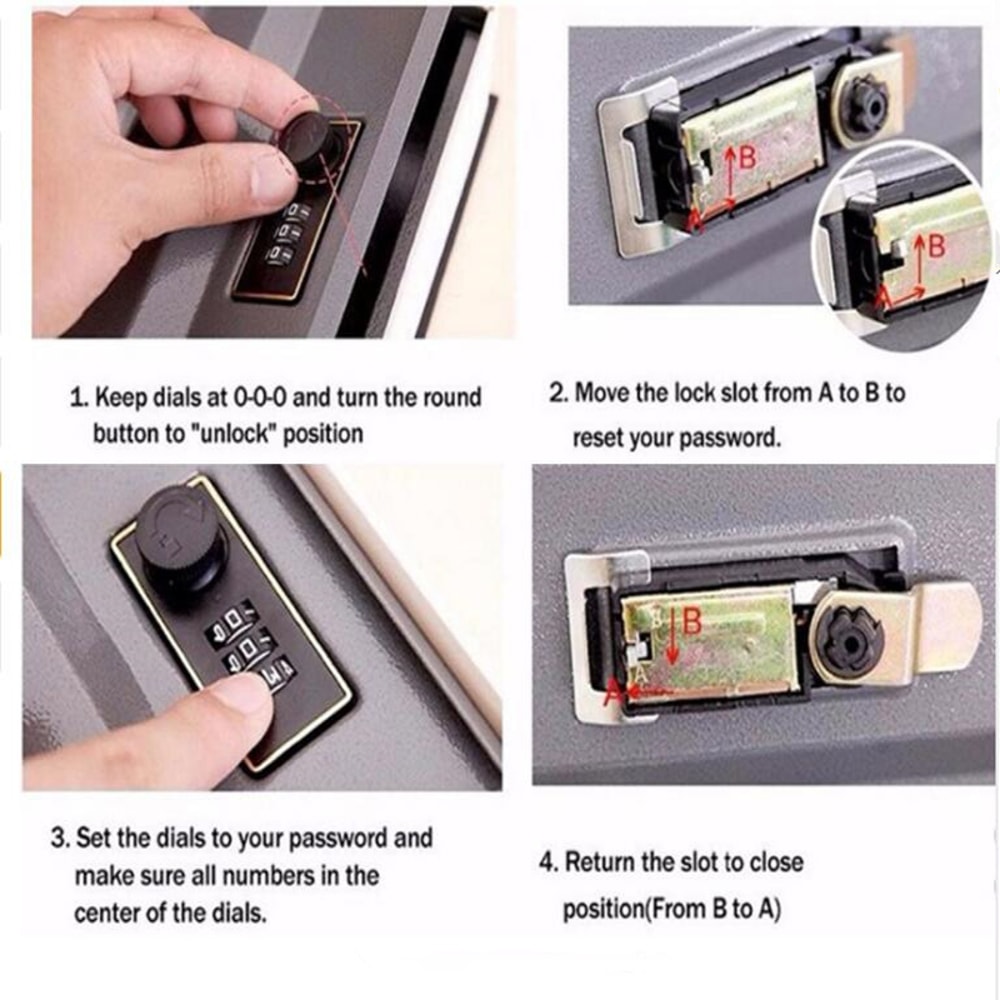 B

A

B

A

1. Keep dials at 0-0-0 and turn the round button to "unlock" position

2. Move the lock slot from A to B to reset your password.

B

A

3. Set the dials to your password and make sure all numbers in the center of the dials.

4. Return the slot to close position(From B to A)