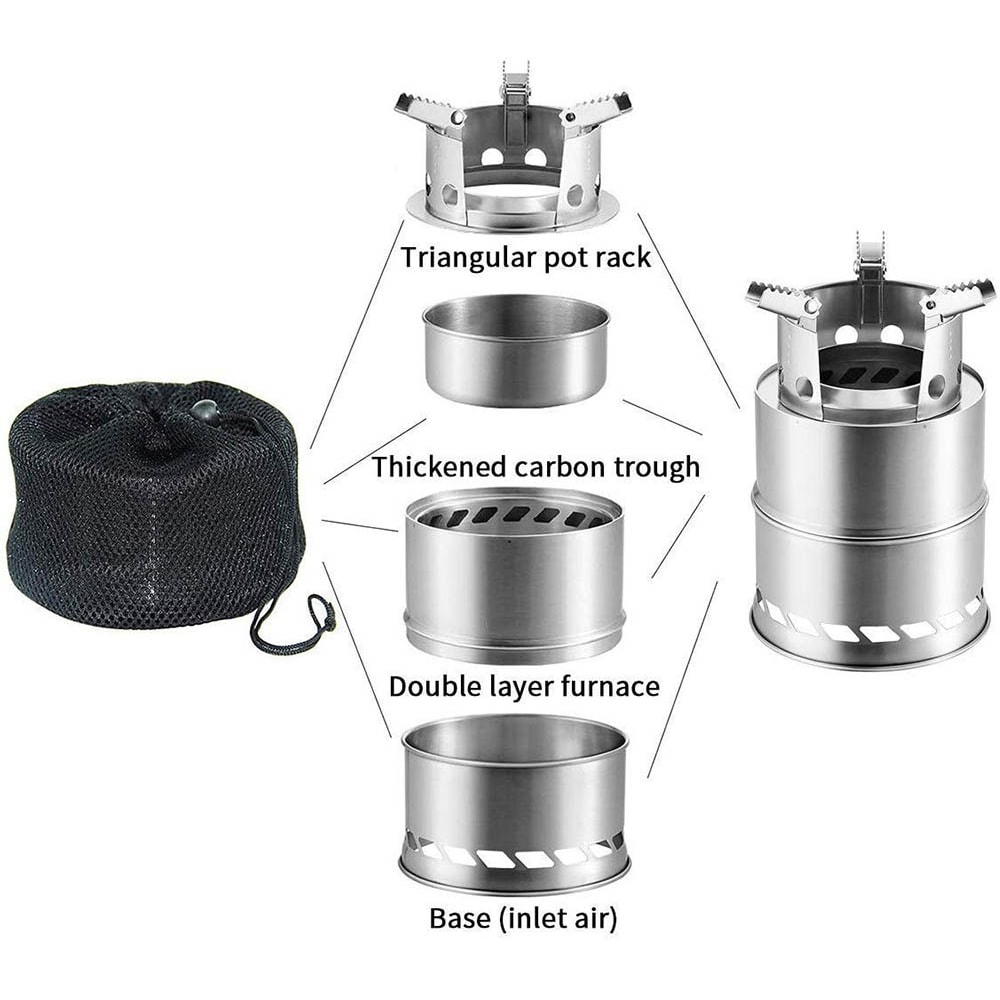 Triangular pot rack

Thickened carbon trough

Double layer furnace

Base (inlet air)