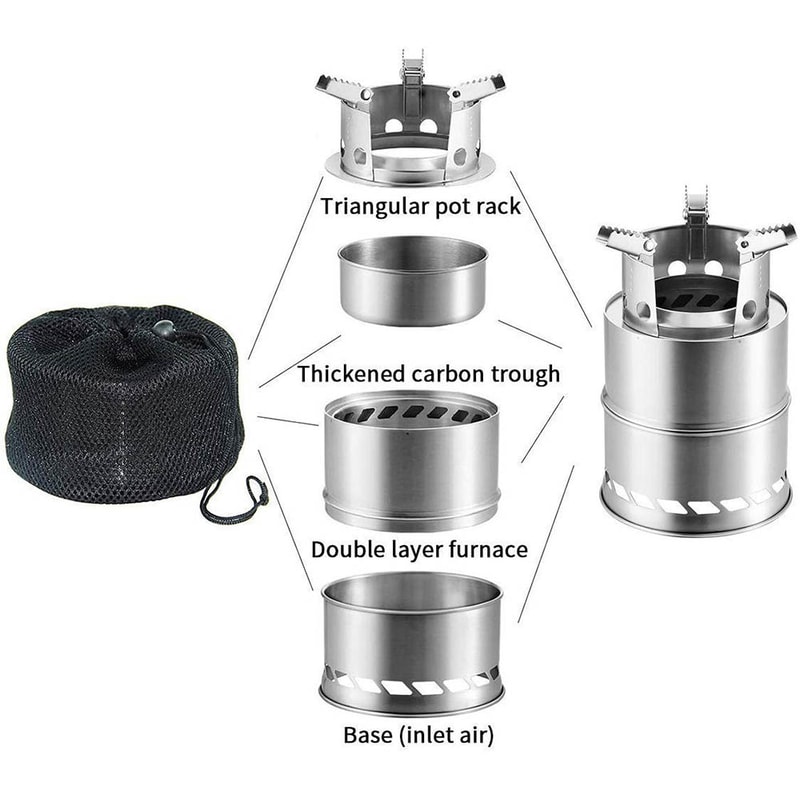 Triangular pot rack

Thickened carbon trough

Double layer furnace

Base (inlet air)