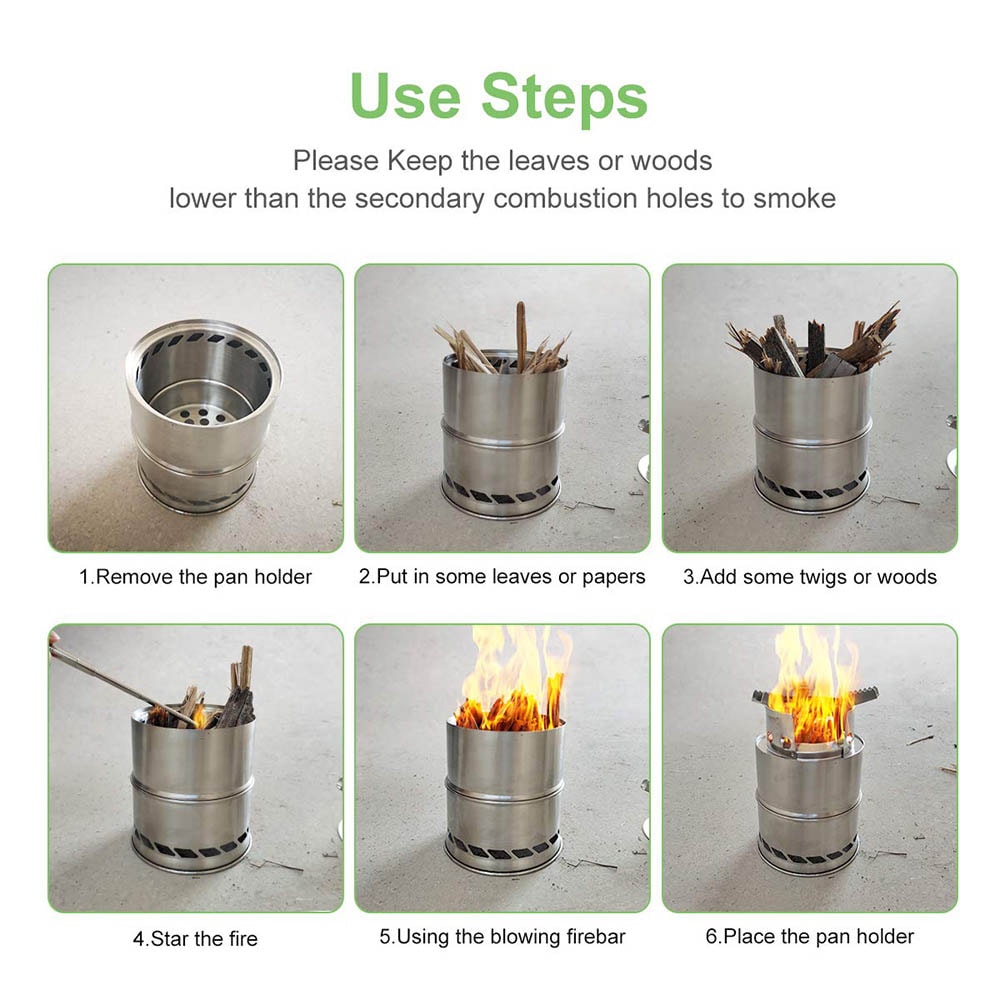 Use Steps

Please Keep the leaves or woods lower than the secondary combustion holes to smoke

1.Remove the pan holder

2.Put in some leaves or papers

3.Add some twigs or woods

4.Star the fire

5.Using the blowing firebar

6.Place the pan holder