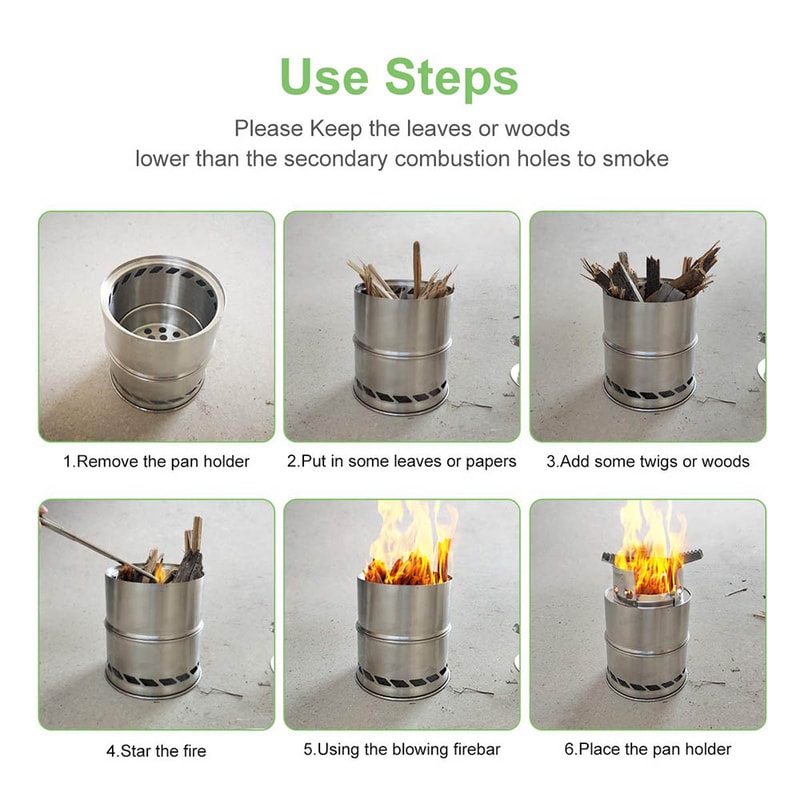 Use Steps

Please Keep the leaves or woods lower than the secondary combustion holes to smoke

1.Remove the pan holder

2.Put in some leaves or papers

3.Add some twigs or woods

4.Star the fire

5.Using the blowing firebar

6.Place the pan holder