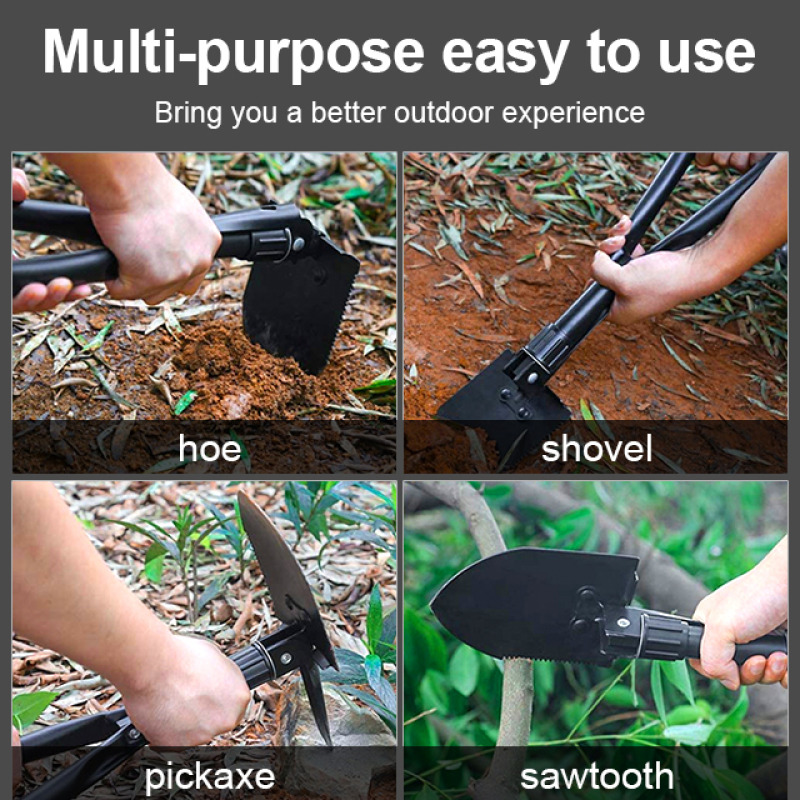 Multi-purpose easy to use

Bring you a better outdoor experience

hoe

shovel

pickaxe

sawtooth