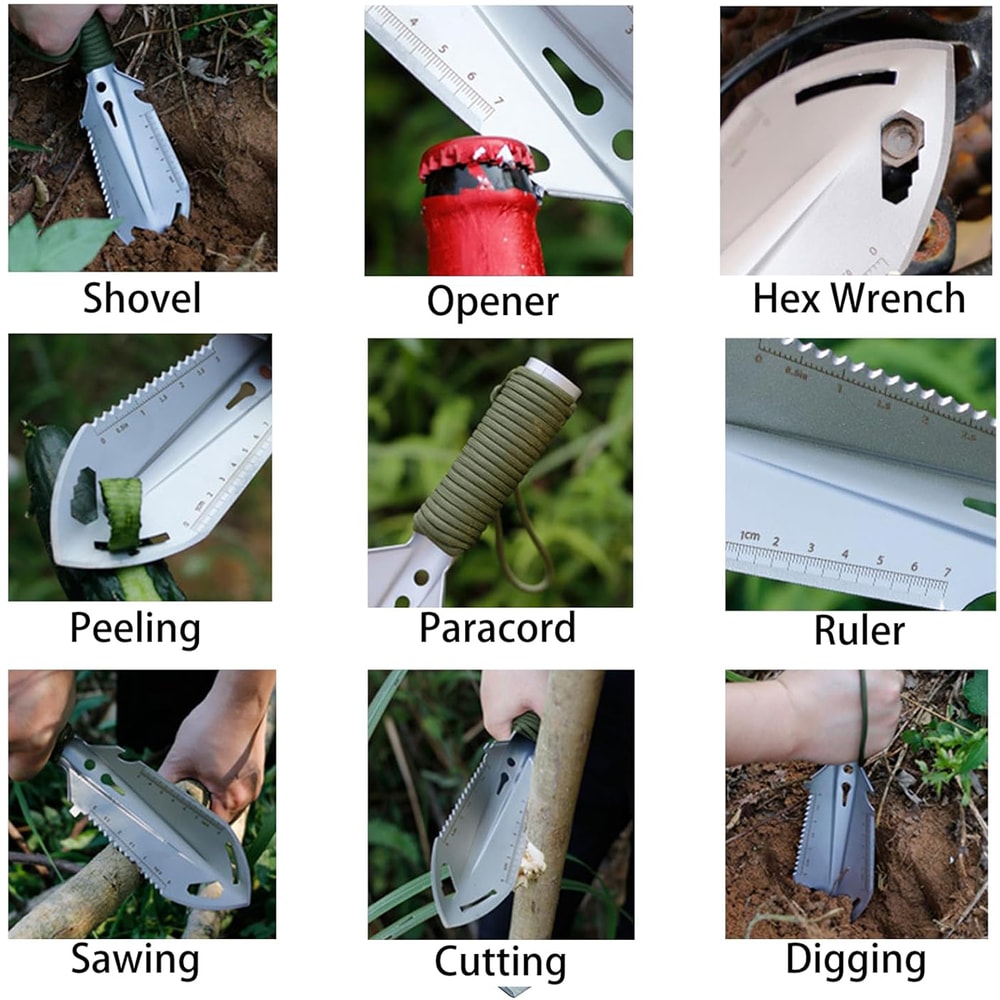 Shovel

Opener

Hex Wrench

Peeling

Paracord

Ruler

Sawing

Cutting

Digging