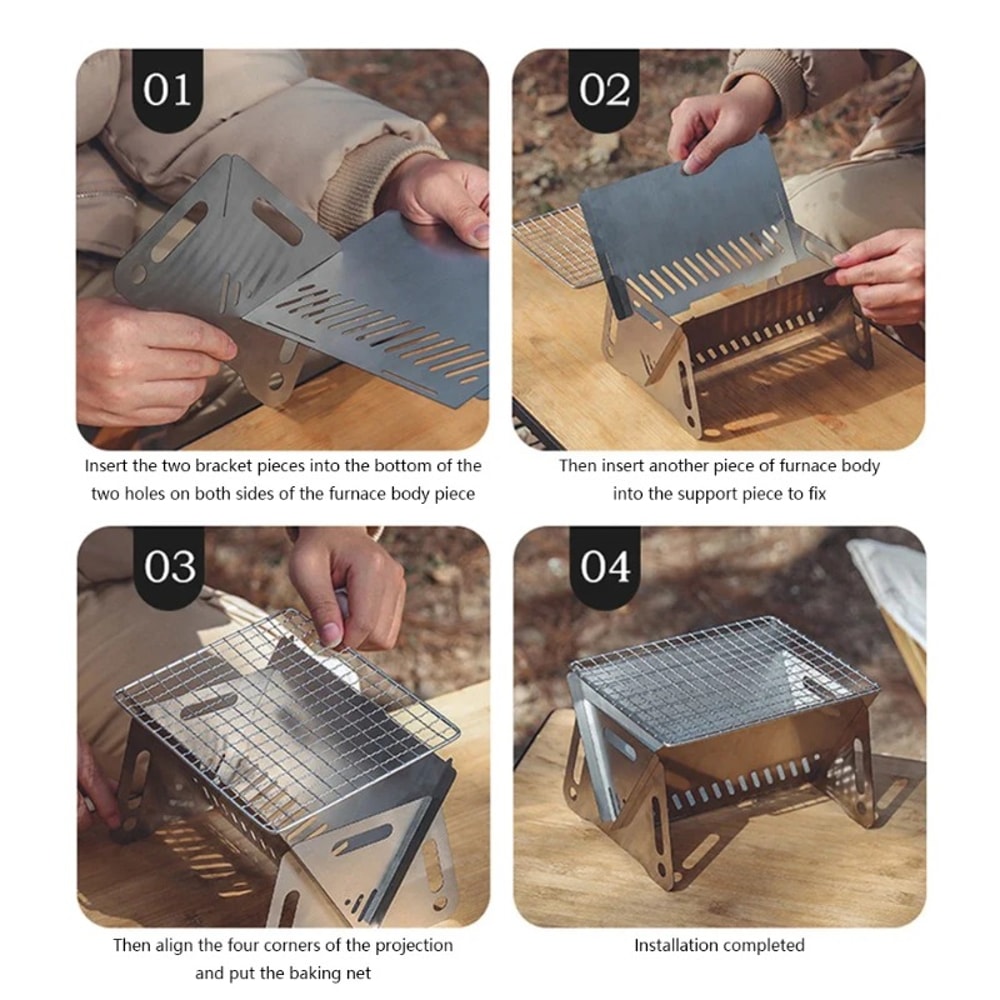 01

Insert the two bracket pieces into the bottom of the two holes on both sides of the furnace body piece

02

Then insert another piece of furnace body into the support piece to fix

03

Then align the four corners of the projection and put the baking net

04

Installation completed