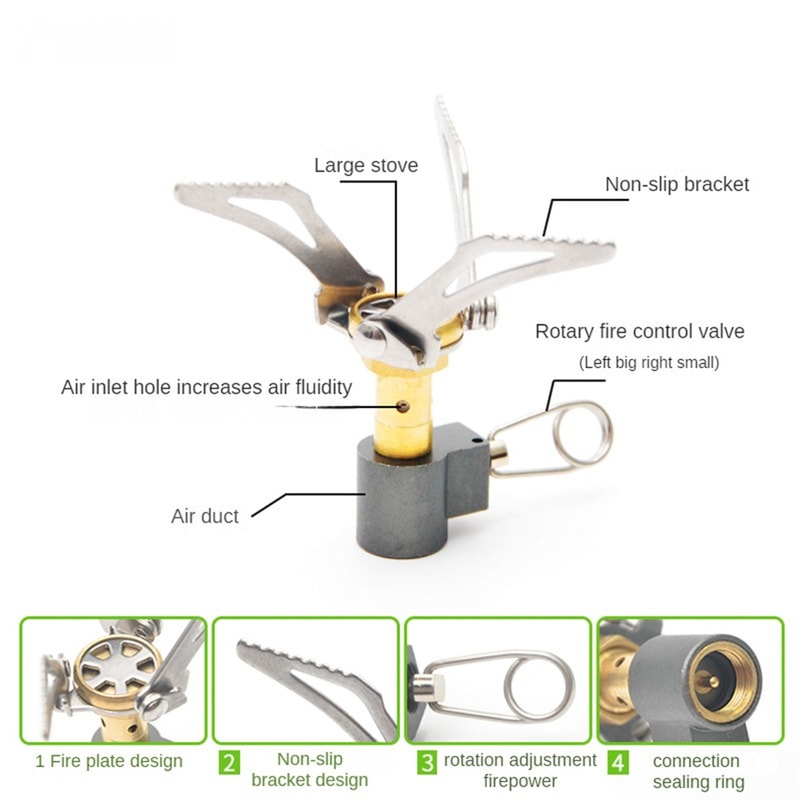 Large stove

Non-slip bracket

Rotary fire control valve
(Left big right small)

Air inlet hole increases air fluidity

Air duct

1 Fire plate design

2 Non-slip bracket design

3 rotation adjustment firepower

4 connection sealing ring