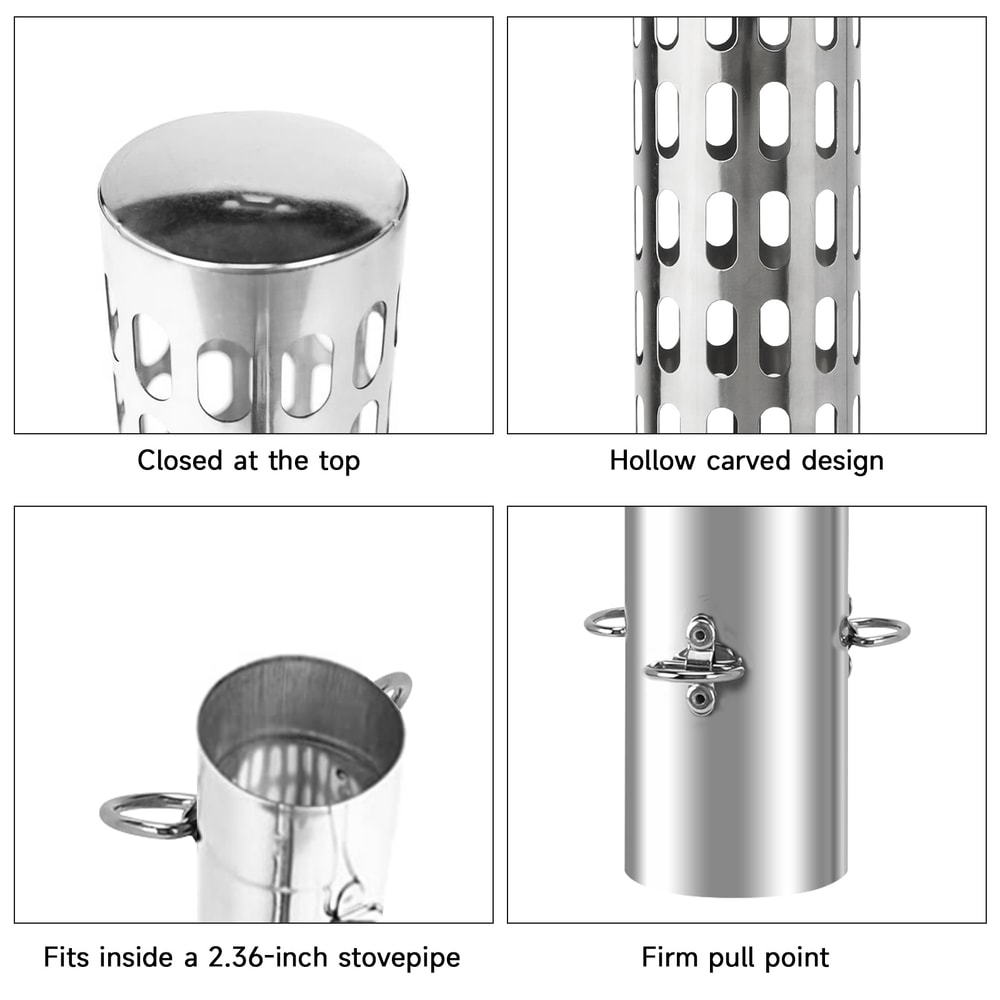 Closed at the top

Hollow carved design

Fits inside a 2.36-inch stovepipe

Firm pull point