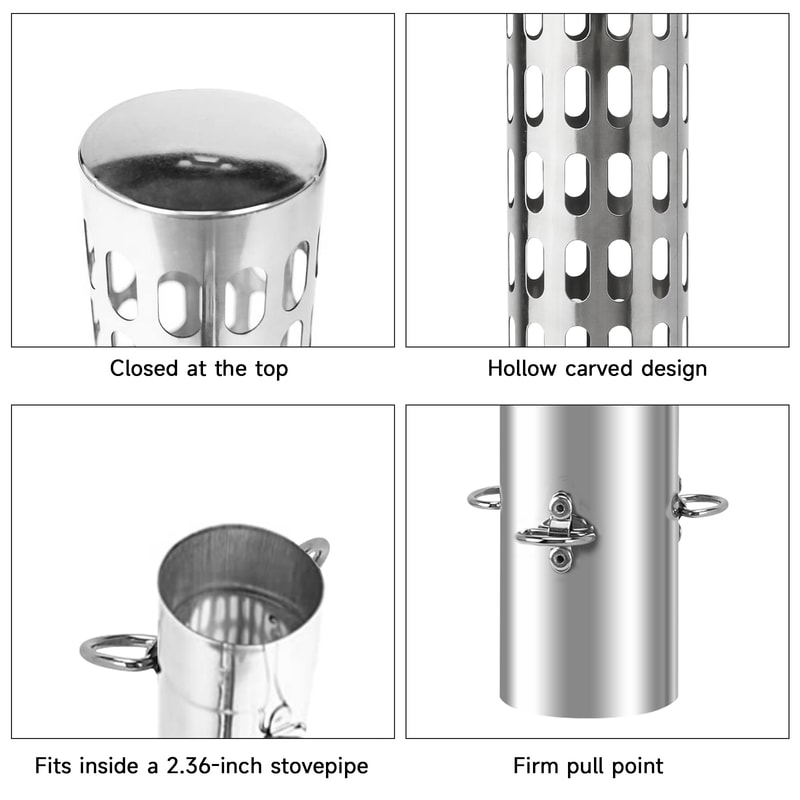 Closed at the top

Hollow carved design

Fits inside a 2.36-inch stovepipe

Firm pull point