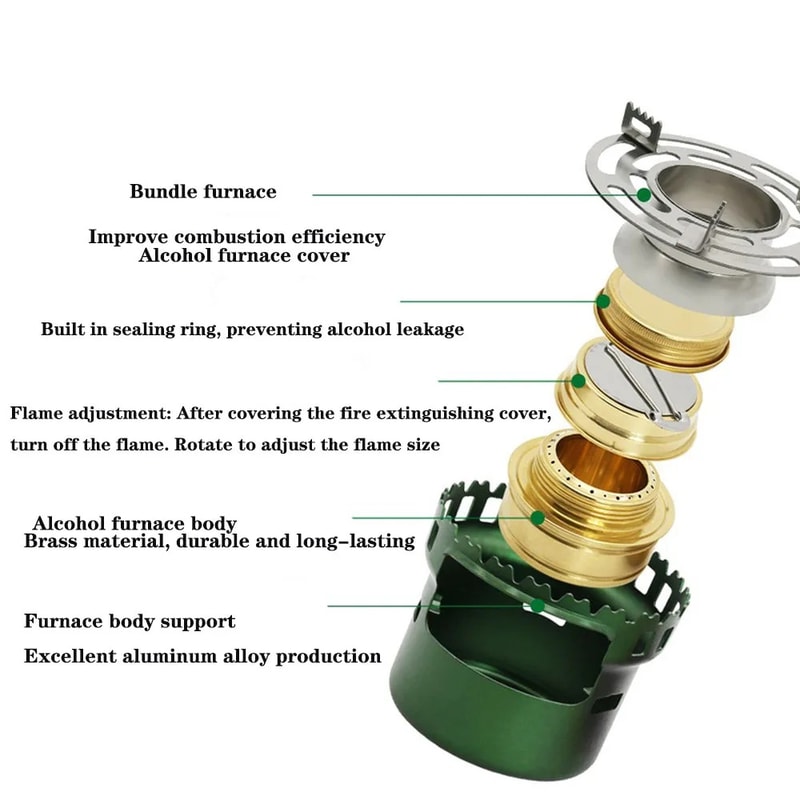 Bundle furnace

Improve combustion efficiency
Alcohol furnace cover

Built in sealing ring, preventing alcohol leakage

Flame adjustment: After covering the fire extinguishing cover, turn off the flame. Rotate to adjust the flame size

Alcohol furnace body
Brass material, durable and long-lasting

Furnace body support

Excellent aluminum alloy production