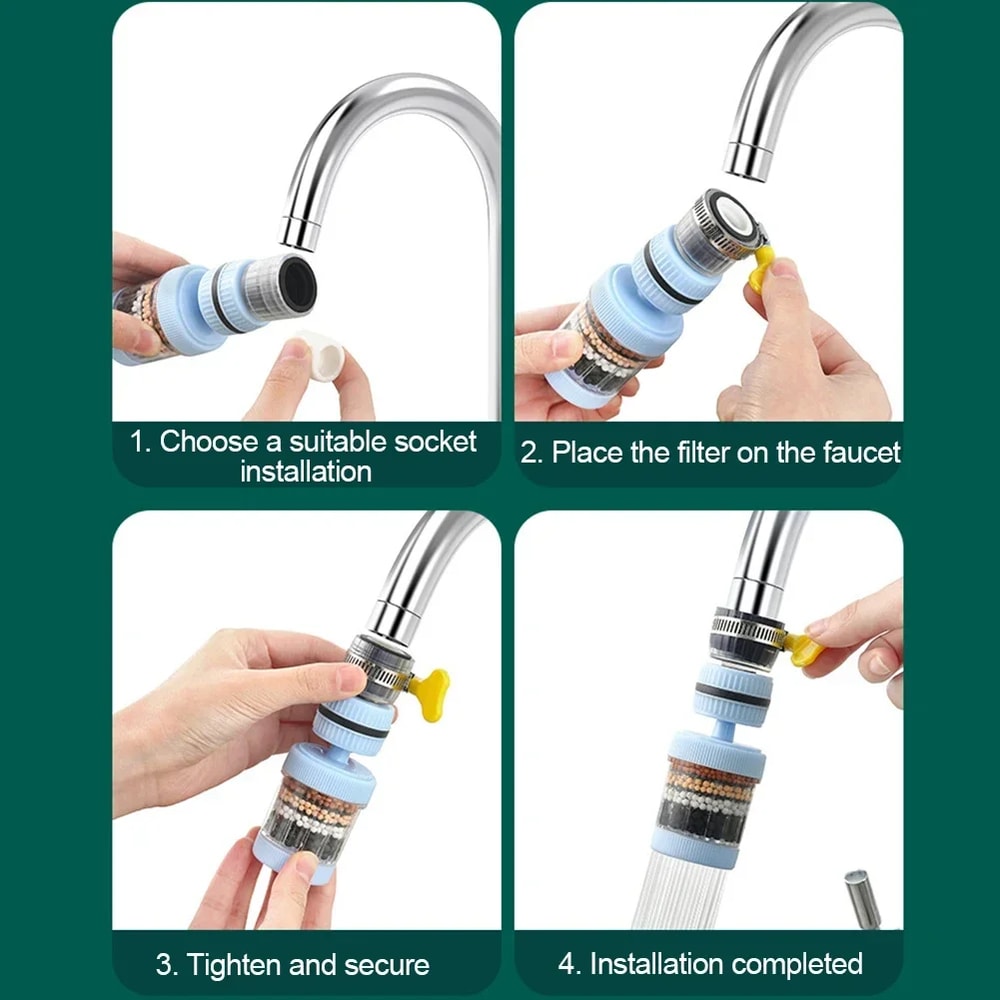 1. Choose a suitable socket installation

2. Place the filter on the faucet

3. Tighten and secure

4. Installation completed