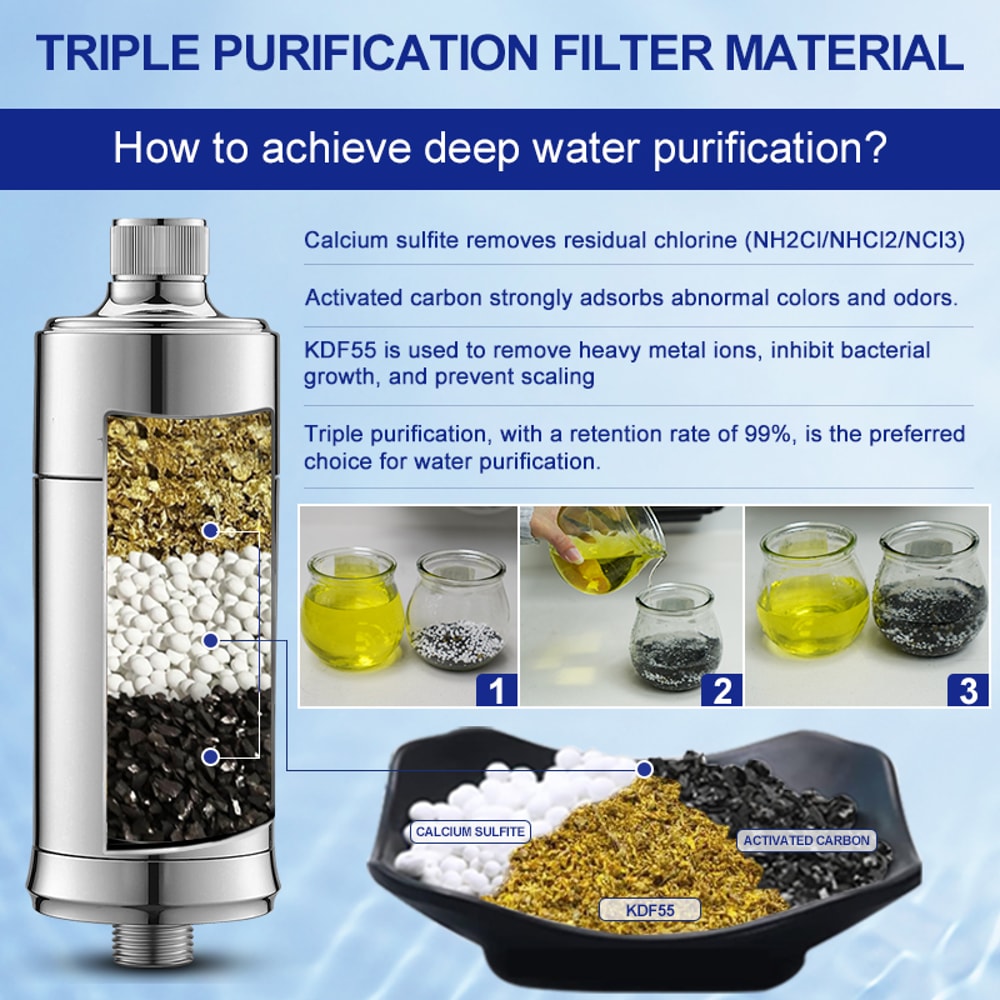 TRIPLE PURIFICATION FILTER MATERIAL

How to achieve deep water purification?

Calcium sulfite removes residual chlorine (NH2Cl/NHCl2/NCl3)

Activated carbon strongly adsorbs abnormal colors and odors.

KDF55 is used to remove heavy metal ions, inhibit bacterial growth, and prevent scaling

Triple purification, with a retention rate of 99%, is the preferred choice for water purification.

1

2

3

CALCIUM SULFITE

ACTIVATED CARBON

KDF55