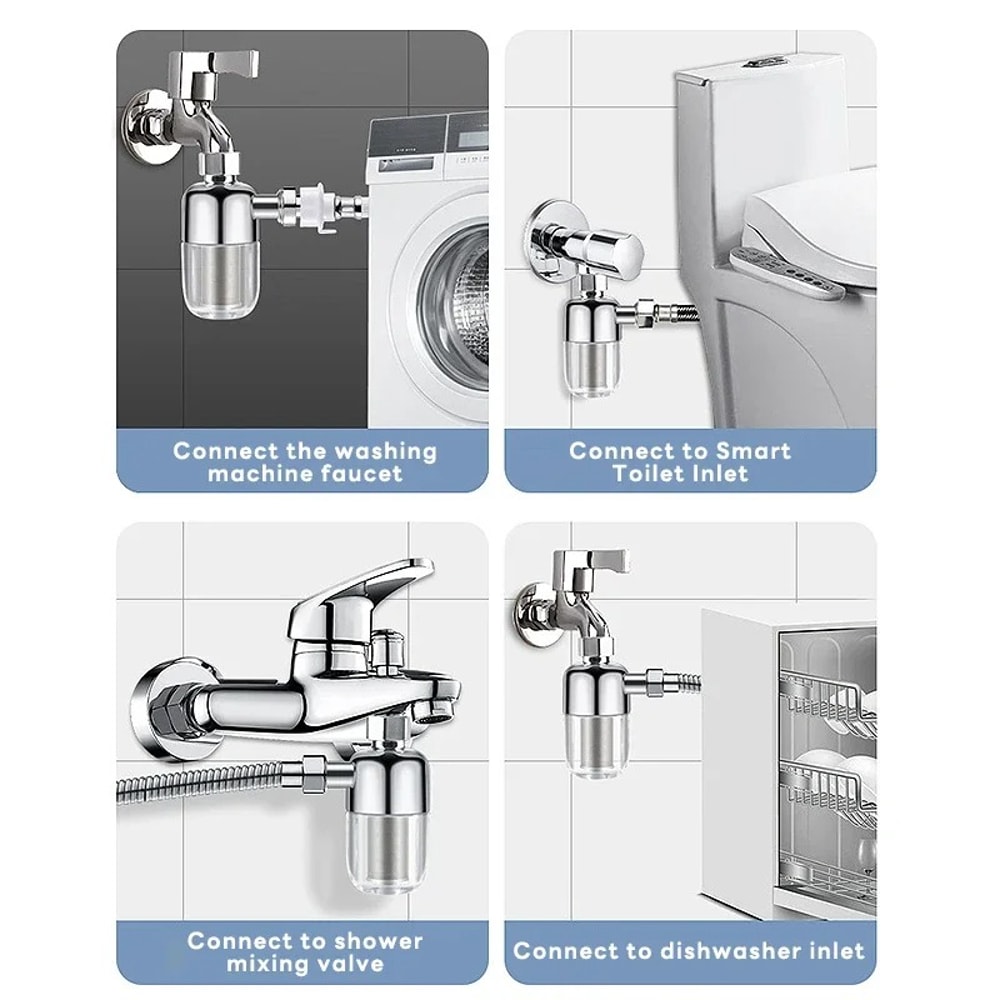 Connect the washing machine faucet

Connect to Smart Toilet Inlet

Connect to shower mixing valve

Connect to dishwasher inlet