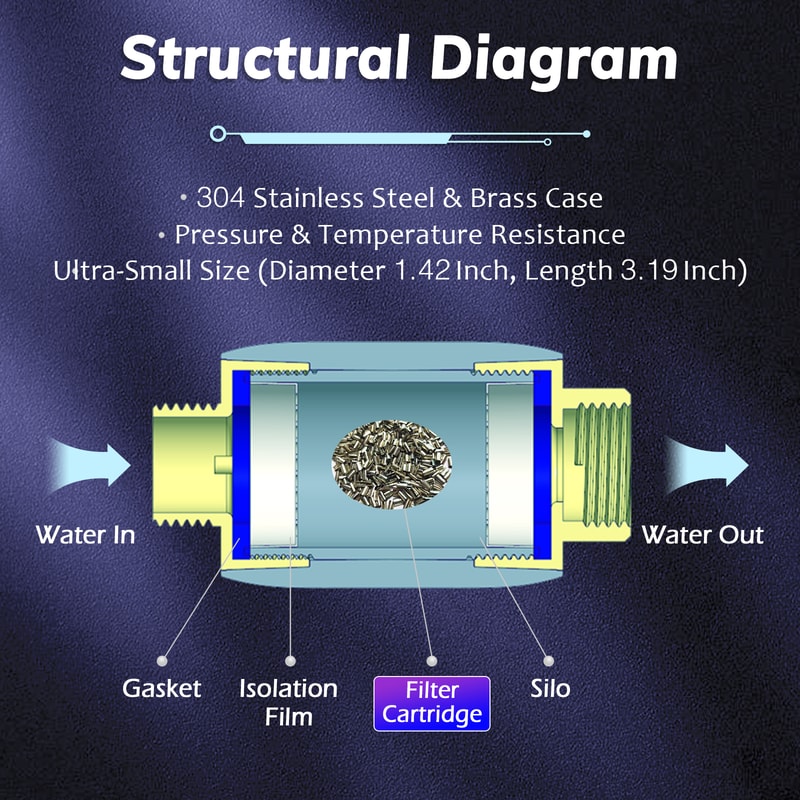 Structural Diagram

• 304 Stainless Steel & Brass Case
• Pressure & Temperature Resistance
Ultra-Small Size (Diameter 1.42 Inch, Length 3.19 Inch)

Water In

Water Out

Gasket

Isolation Film

Filter Cartridge

Silo