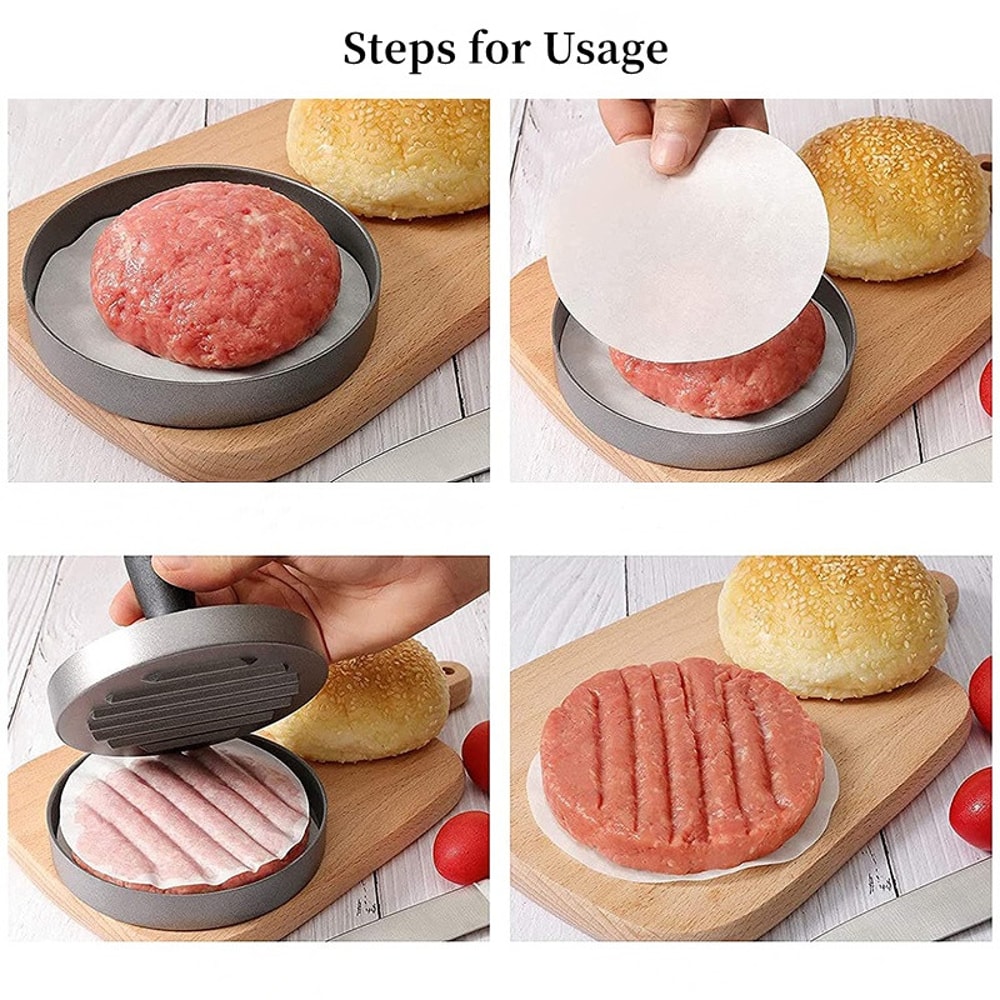 Steps for Usage