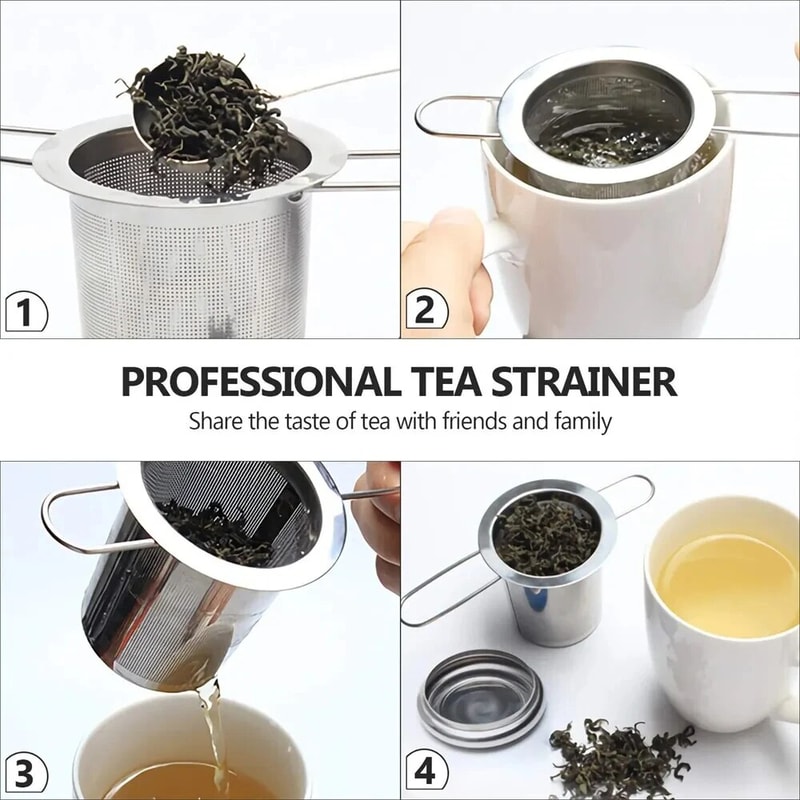 1

2

PROFESSIONAL TEA STRAINER
Share the taste of tea with friends and family

3

4